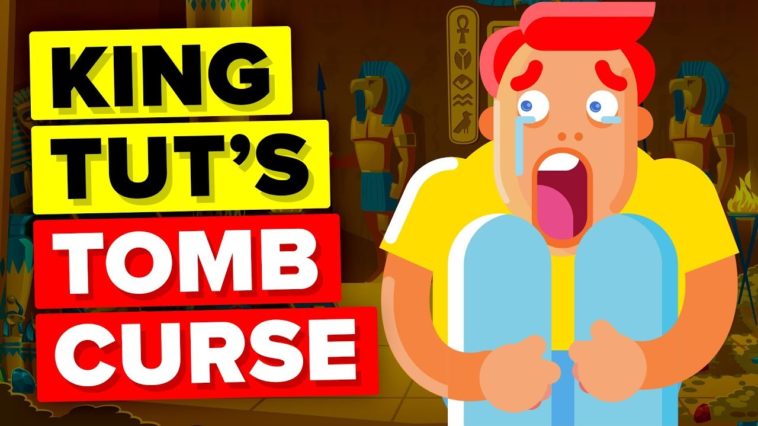 KING TUT'S TOMB CURSE