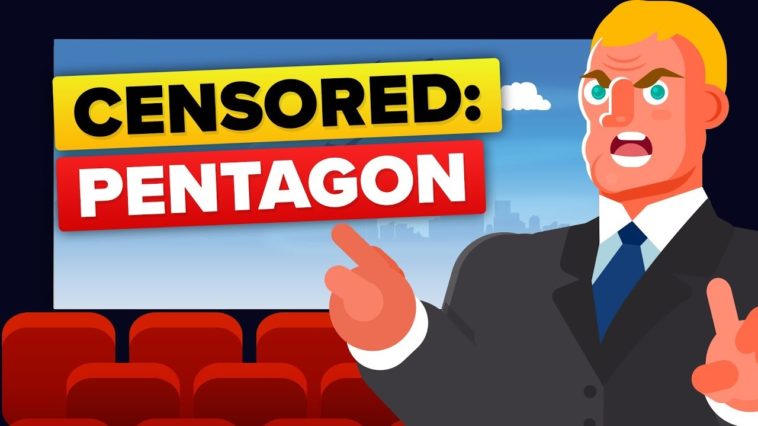 CENSORED:
PENTAGON