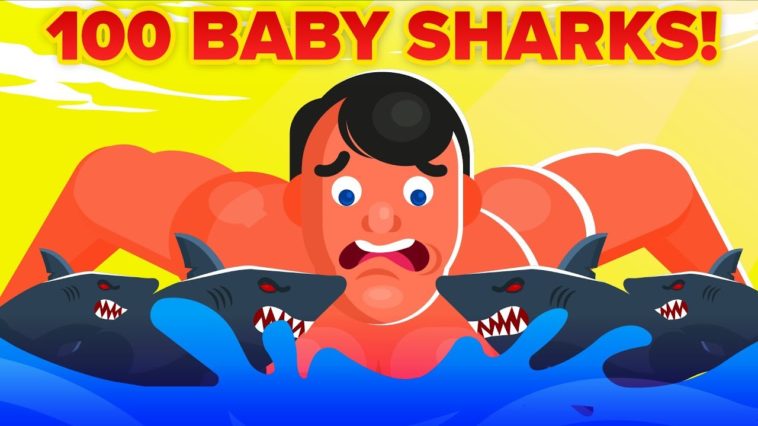 100 BABY SHARKS!