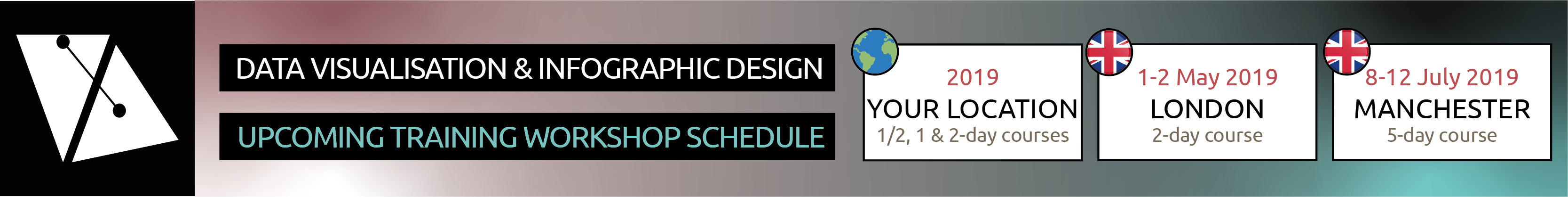 DATA VISUALISATION & INFOGRAPHIC DESIGN

UPCOMING TRAINING WORKSHOP SCHEDULE

2019
YOUR LOCATION
1/2, 1 & 2-day courses

1-2 May 2019
LONDON
2-day course

8-12 July 2019
MANCHESTER
5-day course