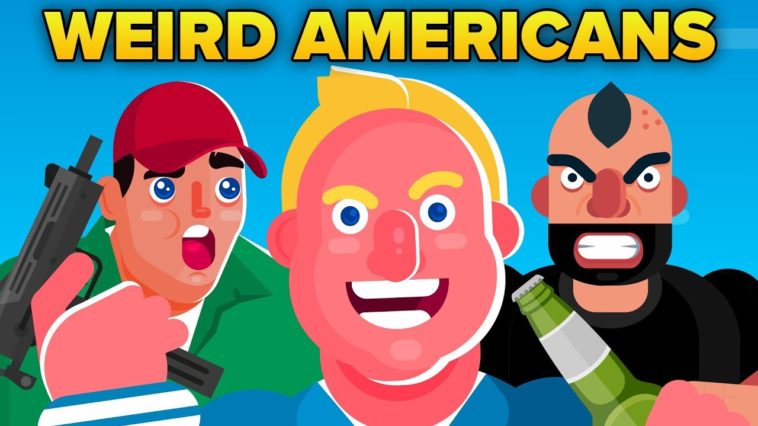 WEIRD AMERICANS