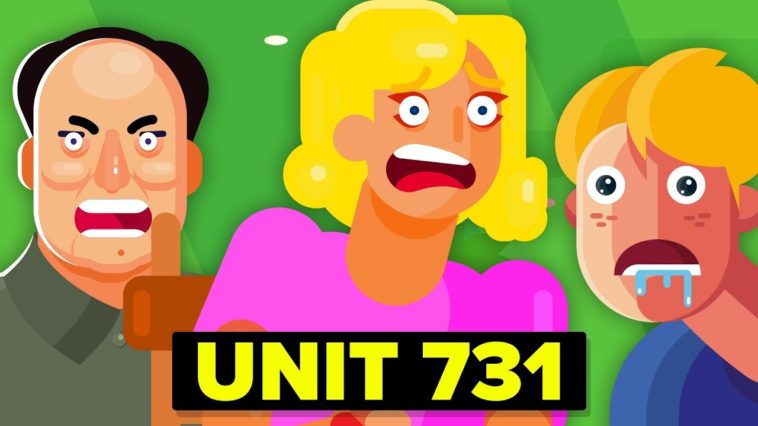 UNIT 731