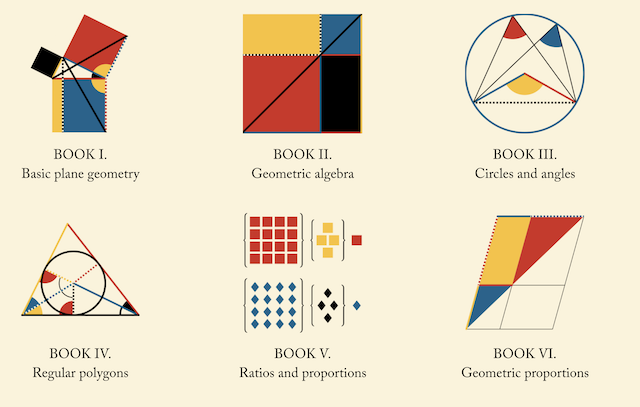 BOOK I.
Basic plane geometry

BOOK II.
Geometric algebra

BOOK III.
Circles and angles

BOOK IV.
Regular polygons

BOOK V.
Ratios and proportions

BOOK VI.
Geometric proportions