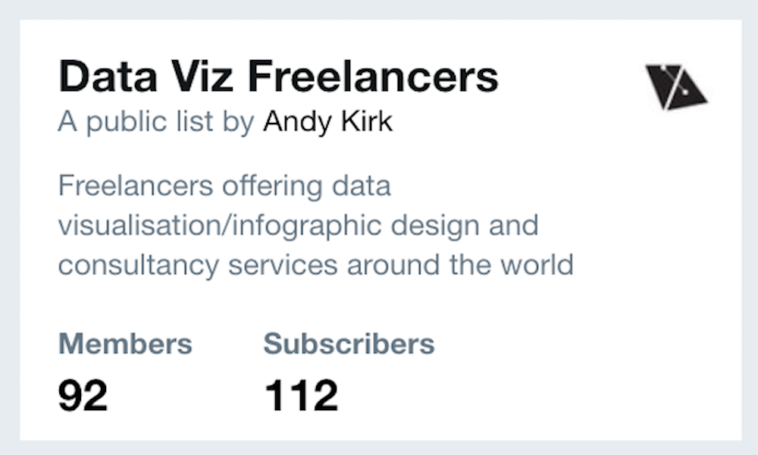 Data Viz Freelancers
A public list by Andy Kirk

Freelancers offering data visualisation/infographic design and consultancy services around the world

Members
92

Subscribers
112