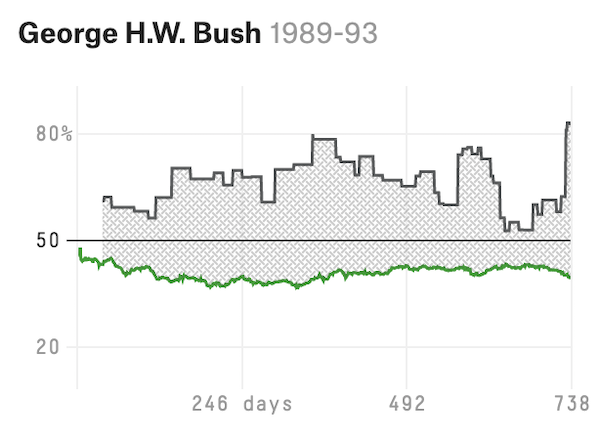 George H.W. Bush 1989-93

80%

50

20

246 days

492

738