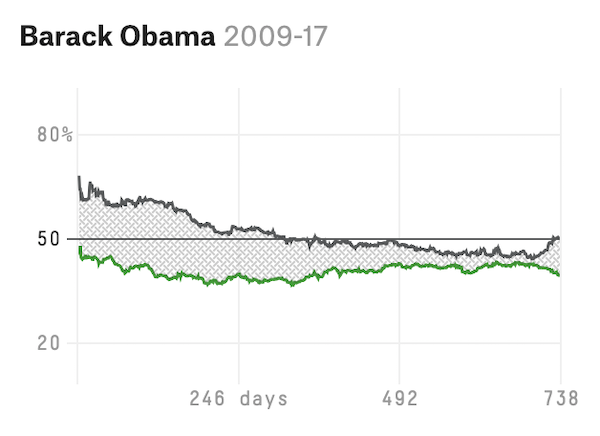 Barack Obama 2009-17

80%

50

20

246 days

492

738