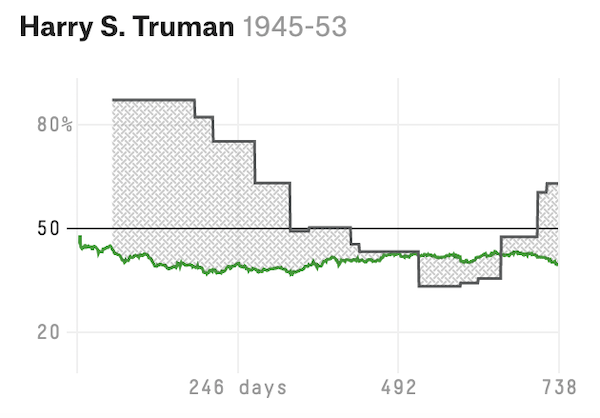 Harry S. Truman 1945-53

80%
50
20

246 days
492
738