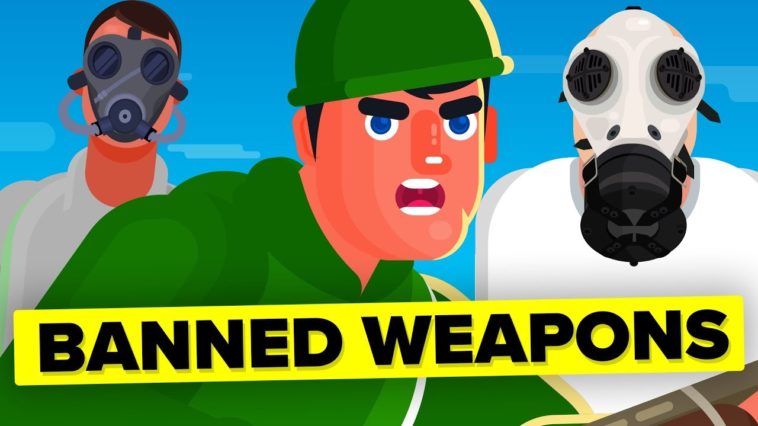 BANNED WEAPONS