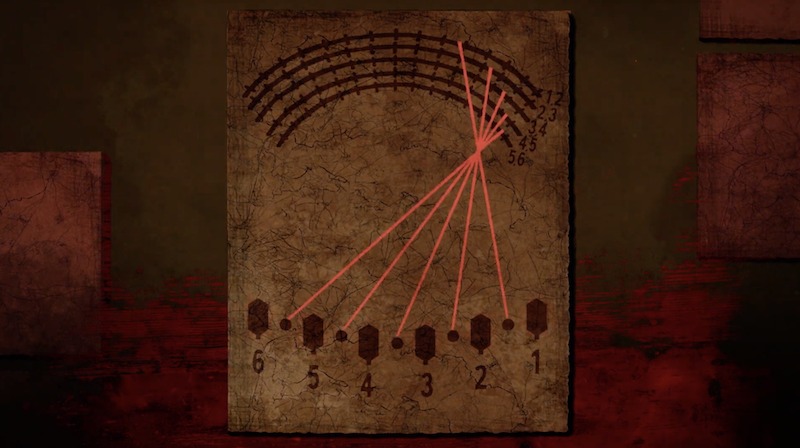 1
2
2
3
3
4
4
5
5
6

6
5
4
3
2
1