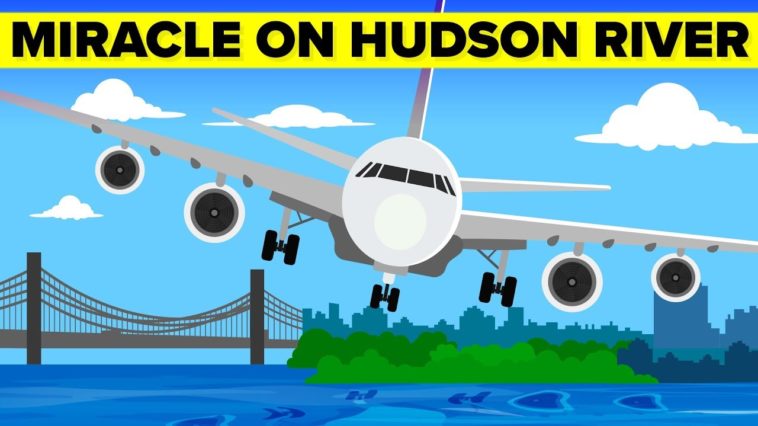 MIRACLE ON HUDSON RIVER