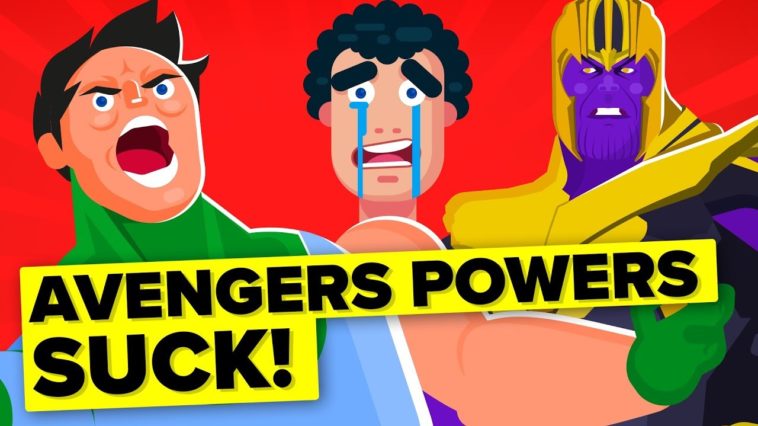 AVENGERS POWERS SUCK!