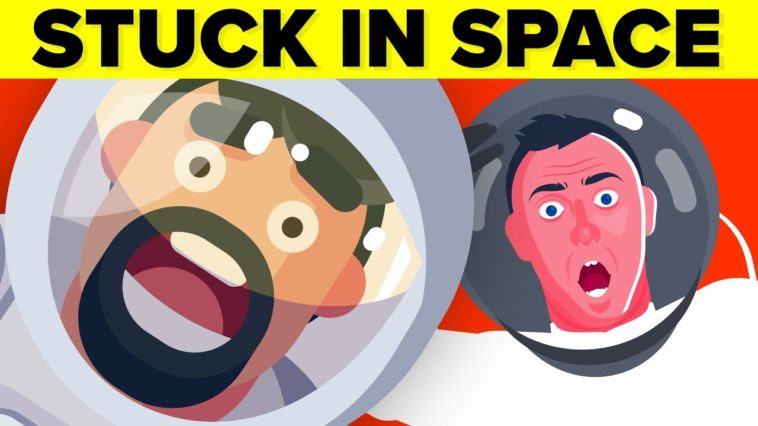 STUCK IN SPACE