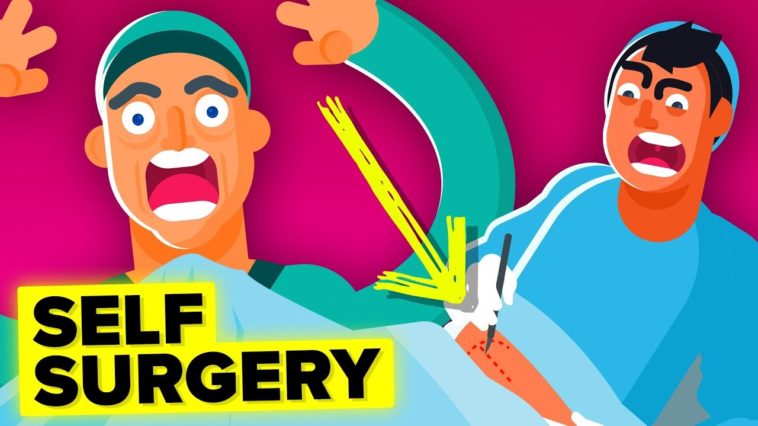 SELF SURGERY