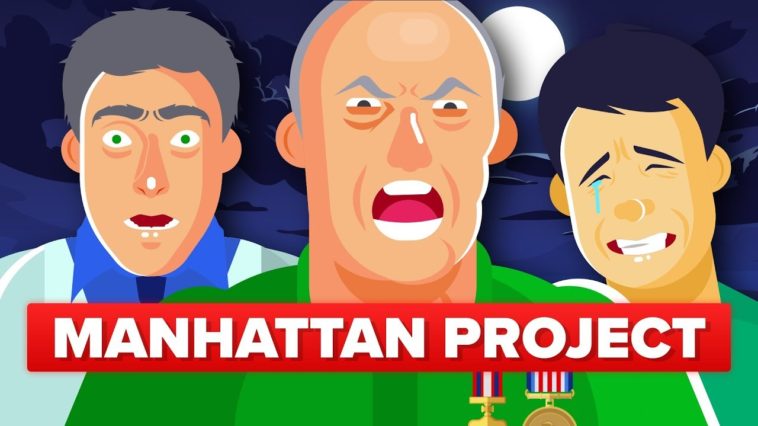 MANHATTAN PROJECT