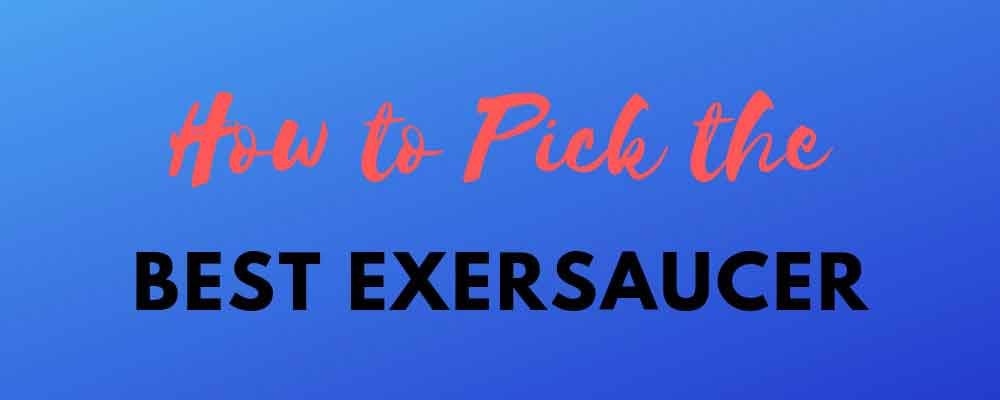 How to Pick the

BEST EXERSAUCER