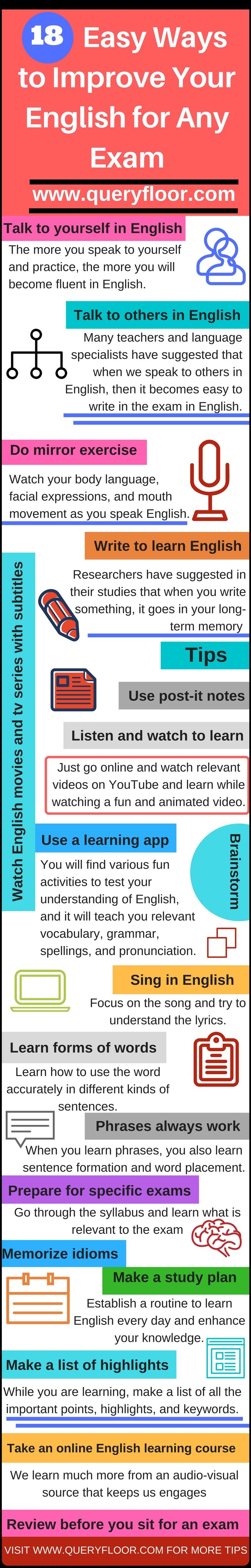 18 Easy Ways to Improve Your English for Any Exam

www.queryfloor.com

Talk to yourself in English

The more you speak to yourself and practice, the more you will become fluent in English.

Talk to others in English

Many teachers and language specialists have suggested that when we speak to others in English, then it becomes easy to write in the exam in English.

Do mirror exercise

Watch your body language, facial expressions, and mouth movement as you speak English.

Write to learn English

Researchers have suggested in their studies that when you write something, it goes in your long-term memory

Watch English movies and tv series with subtitles

Tips

Use post-it notes

Listen and watch to learn

Just go online and watch relevant videos on YouTube and learn while watching a fun and animated video.

Use a learning app

You will find various fun activities to test your understanding of English, and it will teach you relevant vocabulary, grammar, spellings, and pronunciation.

Brainstorm

Sing in English

Focus on the song and try to understand the lyrics.

Learn forms of words

Learn how to use the word accurately in different kinds of sentences.

Phrases always work

When you learn phrases, you also learn sentence formation and word placement.

Prepare for specific exams

Go through the syllabus and learn what is relevant to the exam

Memorize idioms

Make a study plan

Establish a routine to learn English every day and enhance your knowledge.

Make a list of highlights

While you are learning, make a list of all the important points, highlights, and keywords.

Take an online English learning course

We learn much more from an audio-visual source that keeps us engages

Review before you sit for an exam

VISIT WWW.QUERYFLOOR.COM FOR MORE TIPS