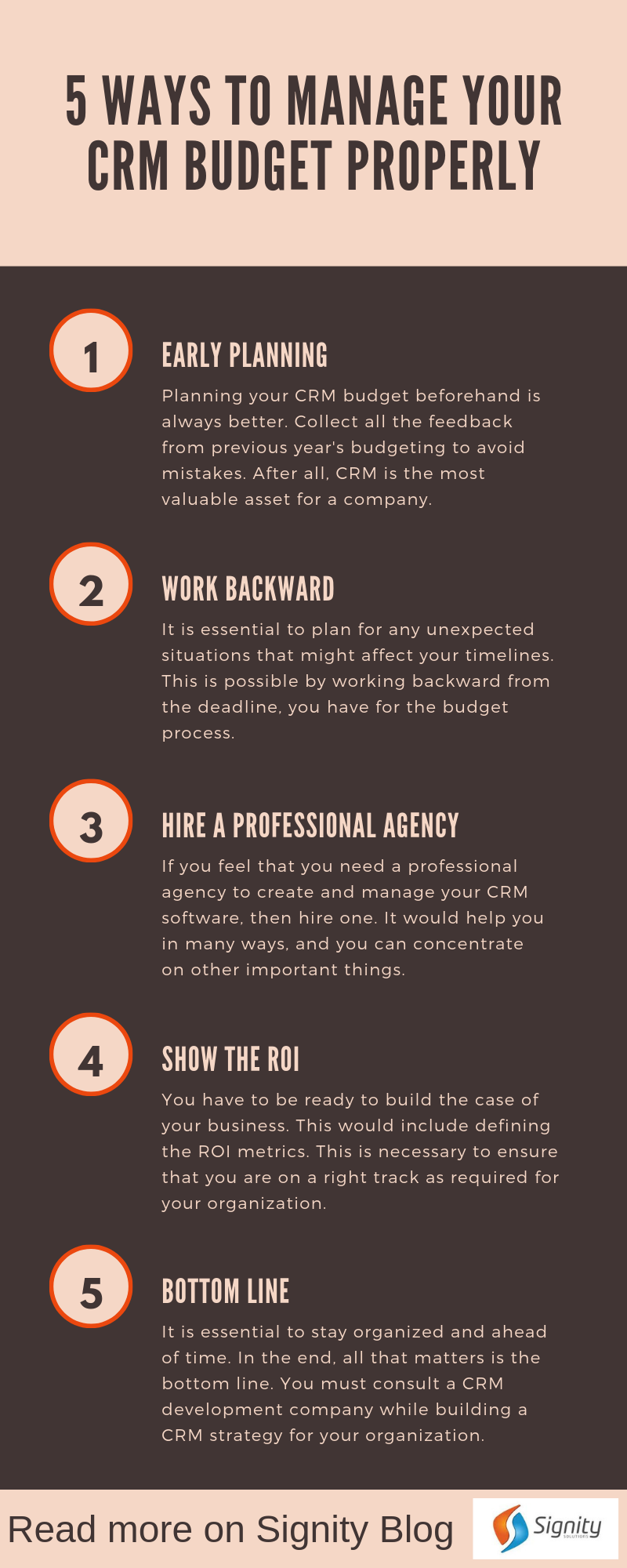 5 WAYS TO MANAGE YOUR CRM BUDGET PROPERLY

1

EARLY PLANNING

Planning your CRM budget beforehand is always better. Collect all the feedback from previous year's budgeting to avoid mistakes. After all, CRM is the most valuable asset for a company.

2

WORK BACKWARD

It is essential to plan for any unexpected situations that might affect your timelines. This is possible by working backward from the deadline, you have for the budget process.

3

HIRE A PROFESSIONAL AGENCY

If you feel that you need a professional agency to create and manage your CRM software, then hire one. It would help you in many ways, and you can concentrate on other important things.

4

SHOW THE ROI

You have to be ready to build the case of your business. This would include defining the ROI metrics. This is necessary to ensure that you are on a right track as required for your organization.

5

BOTTOM LINE

It is essential to stay organized and ahead of time. In the end, all that matters is the bottom line. You must consult a CRM development company while building a CRM strategy for your organization.

Read more on Signity Blog

Signity
SOLUTIONS