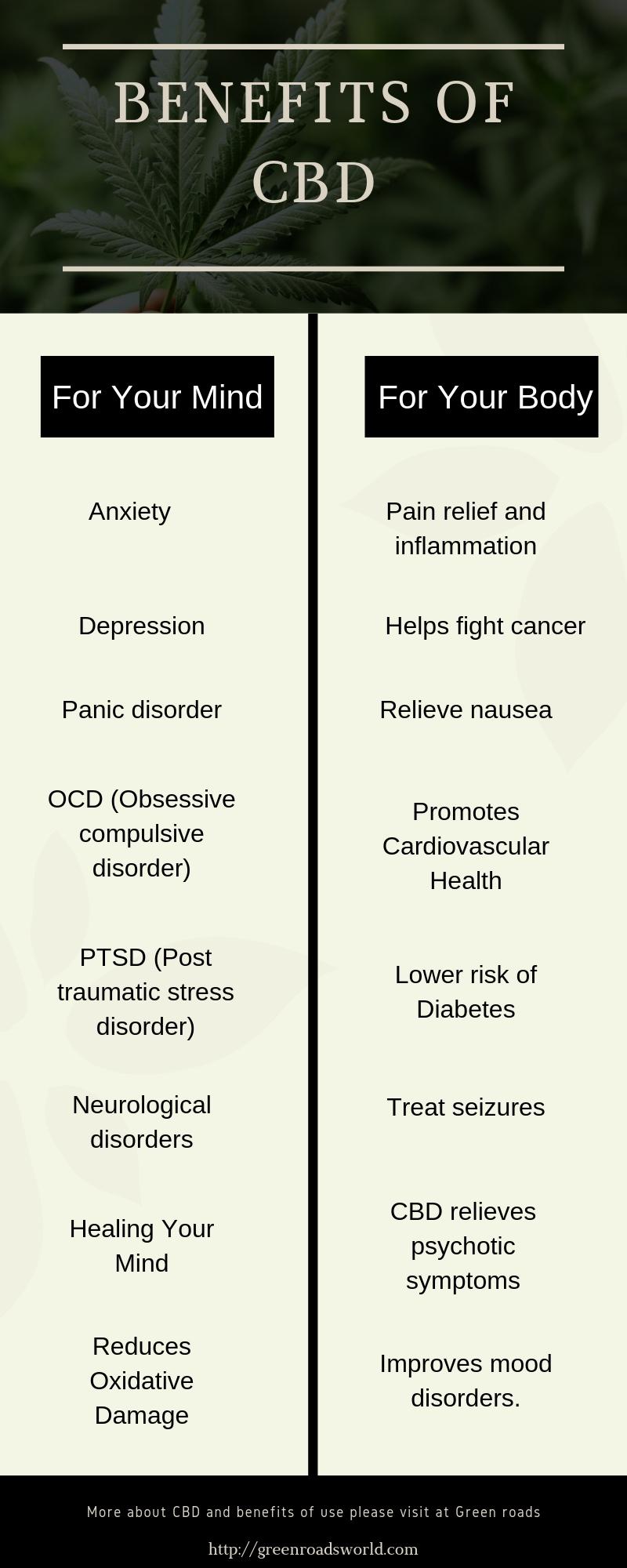 BENEFITS OF CBD

For Your Mind

Anxiety

Depression

Panic disorder

OCD (Obsessive compulsive disorder)

PTSD (Post traumatic stress disorder)

Neurological disorders

Healing Your Mind

Reduces Oxidative Damage

For Your Body

Pain relief and inflammation

Helps fight cancer

Relieve nausea

Promotes Cardiovascular Health

Lower risk of Diabetes

Treat seizures

CBD relieves psychotic symptoms

Improves mood disorders.

More about CBD and benefits of use please visit at Green roads

http://greenroadsworld.com