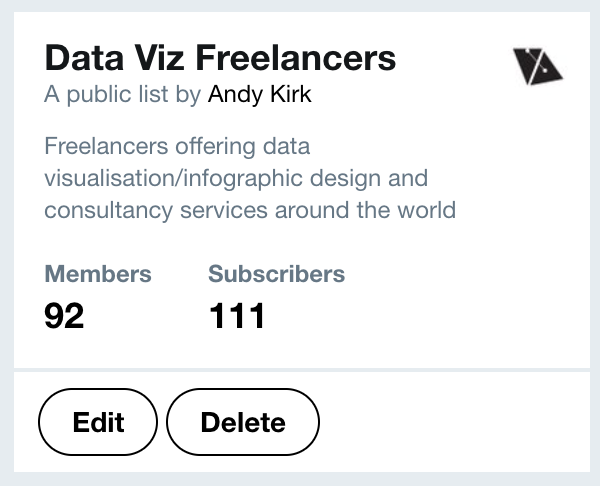 Data Viz Freelancers
A public list by Andy Kirk

Freelancers offering data visualisation/infographic design and consultancy services around the world

Members
92

Subscribers
111

Edit

Delete