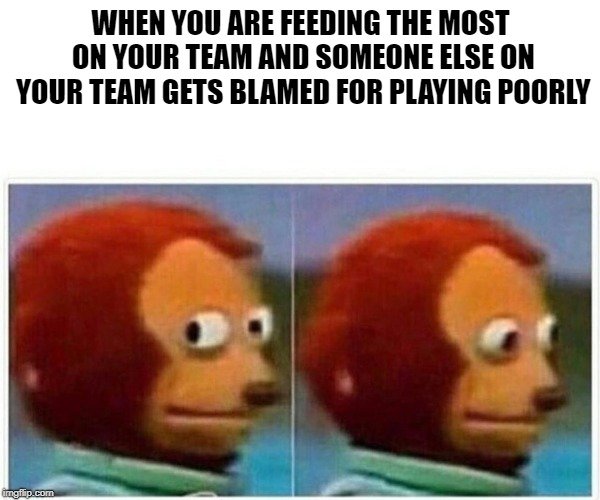 WHEN YOU ARE FEEDING THE MOST ON YOUR TEAM AND SOMEONE ELSE ON YOUR TEAM GETS BLAMED FOR PLAYING POORLY

imgflip.com