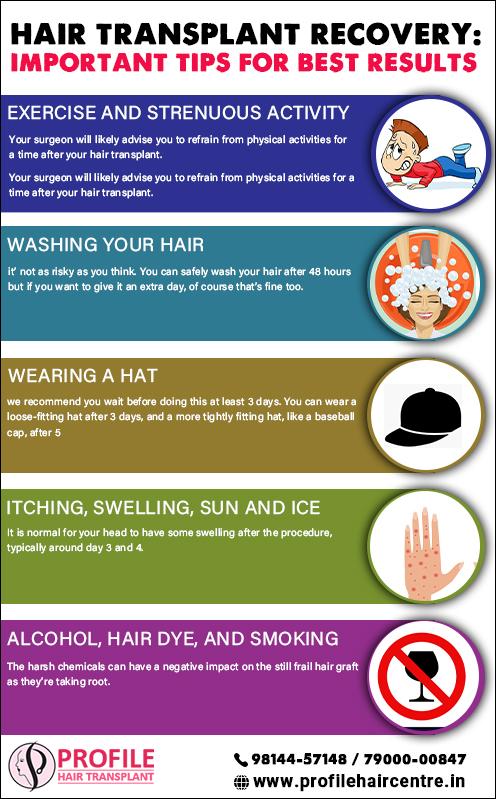 HAIR TRANSPLANT RECOVERY:
IMPORTANT TIPS FOR BEST RESULTS

EXERCISE AND STRENUOUS ACTIVITY

Your surgeon will likely advise you to refrain from physical activities for a time after your hair transplant.

Your surgeon will likely advise you to refrain from physical activities for a time after your hair transplant.

WASHING YOUR HAIR

it' not as risky as you think. You can safely wash your hair after 48 hours but if you want to give it an extra day, of course that's fine too.

WEARING A HAT

we recommend you wait before doing this at least 3 days. You can wear a loose-fitting hat after 3 days, and a more tightly fitting hat, like a baseball cap, after 5

ITCHING, SWELLING, SUN AND ICE

It is normal for your head to have some swelling after the procedure, typically around day 3 and 4.

ALCOHOL, HAIR DYE, AND SMOKING

The harsh chemicals can have a negative impact on the still frail hair graft as they're taking root.

PROFILE
HAIR TRANSPLANT

98144-57148 / 79000-00847
www.profilehaircentre.in