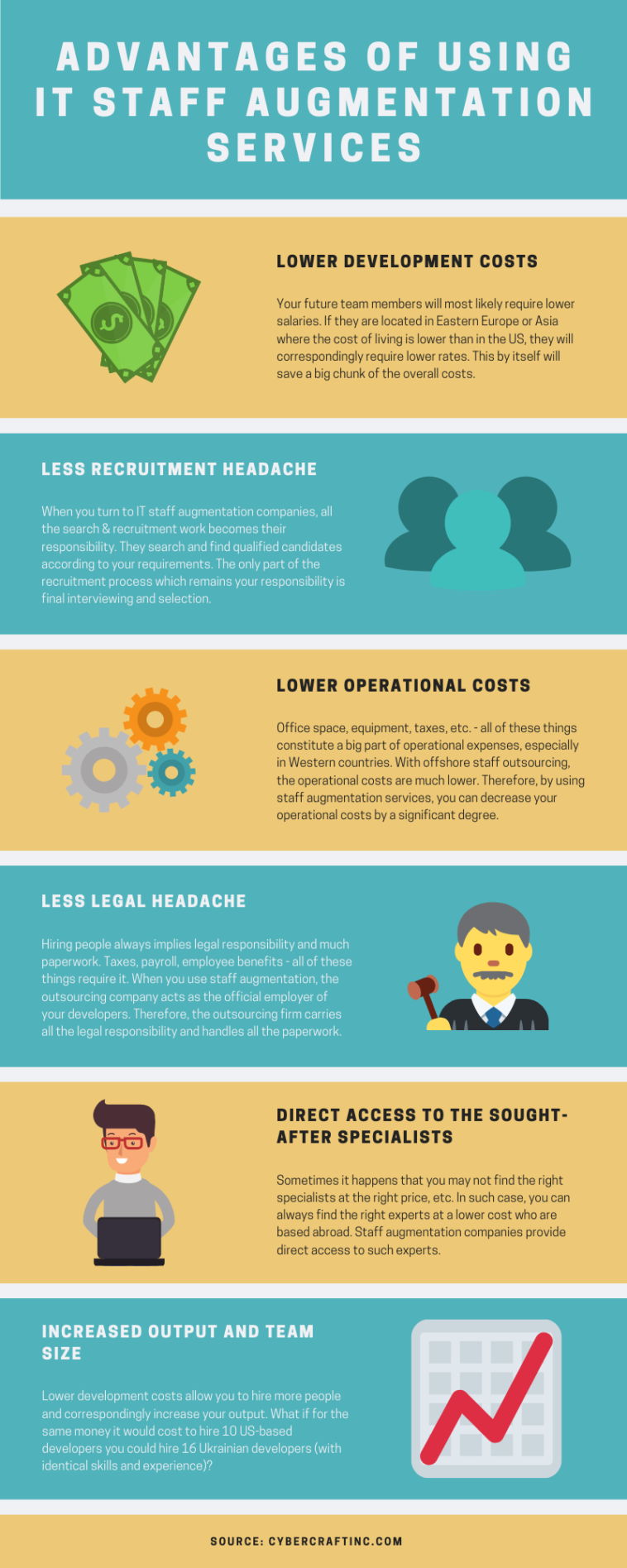 ADVANTAGES OF USING IT STAFF AUGMENTATION SERVICES

LOWER DEVELOPMENT COSTS

Your future team members will most likely require lower salaries. If they are located in Eastern Europe or Asia where the cost of living is lower than in the US, they will correspondingly require lower rates. This by itself will save a big chunk of the overall costs.

LESS RECRUITMENT HEADACHE

When you turn to IT staff augmentation companies, all the search & recruitment work becomes their responsibility. They search and find qualified candidates according to your requirements. The only part of the recruitment process which remains your responsibility is final interviewing and selection.

LOWER OPERATIONAL COSTS

Office space, equipment, taxes, etc. - all of these things constitute a big part of operational expenses, especially in Western countries. With offshore staff outsourcing, the operational costs are much lower. Therefore, by using staff augmentation services, you can decrease your operational costs by a significant degree.

LESS LEGAL HEADACHE

Hiring people always implies legal responsibility and much paperwork. Taxes, payroll, employee benefits - all of these things require it. When you use staff augmentation, the outsourcing company acts as the official employer of your developers. Therefore, the outsourcing firm carries all the legal responsibility and handles all the paperwork.

DIRECT ACCESS TO THE SOUGHT-AFTER SPECIALISTS

Sometimes it happens that you may not find the right specialists at the right price, etc. In such case, you can always find the right experts at a lower cost who are based abroad. Staff augmentation companies provide direct access to such experts.

INCREASED OUTPUT AND TEAM SIZE

Lower development costs allow you to hire more people and correspondingly increase your output. What if for the same money it would cost to hire 10 US-based developers you could hire 16 Ukrainian developers (with identical skills and experience)?

SOURCE: CYBERCRAFTINC.COM