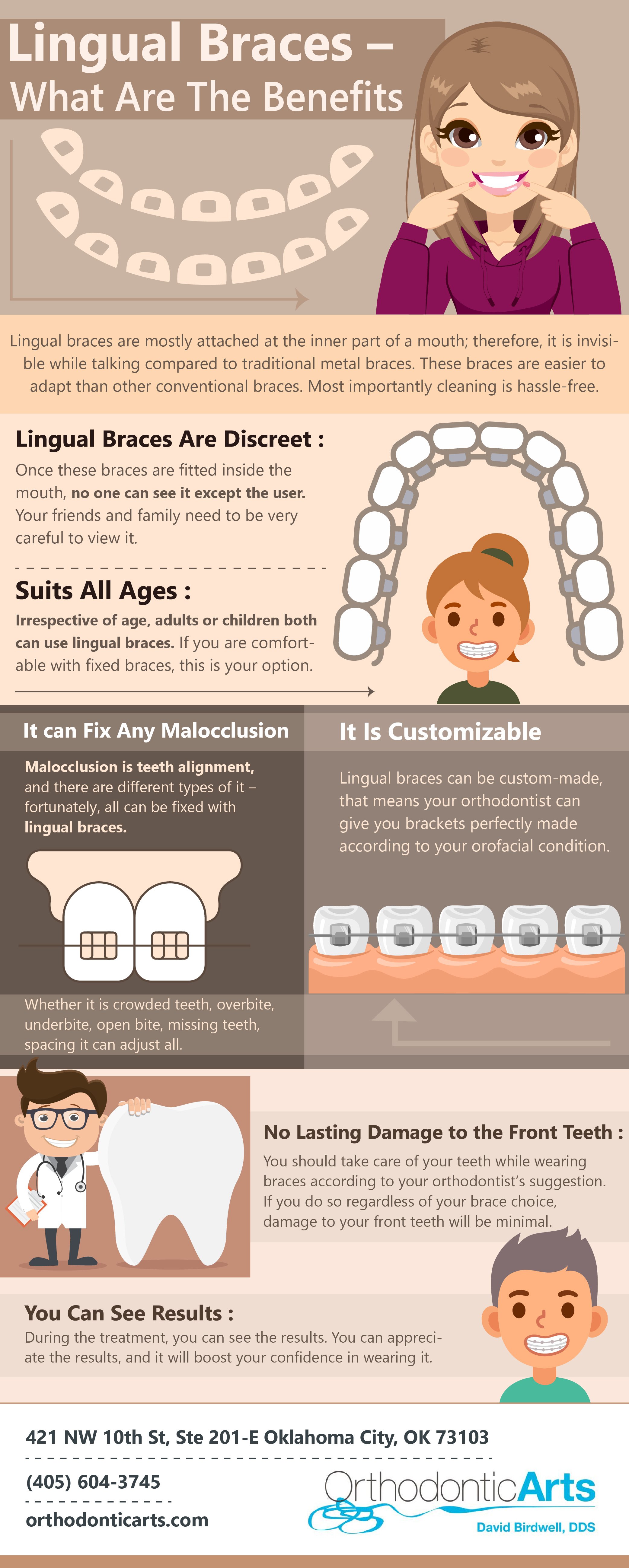 Lingual Braces – What Are The Benefits

Lingual braces are mostly attached at the inner part of a mouth; therefore, it is invisible while talking compared to traditional metal braces. These braces are easier to adapt than other conventional braces. Most importantly cleaning is hassle-free.

Lingual Braces Are Discreet :

Once these braces are fitted inside the mouth, no one can see it except the user. Your friends and family need to be very careful to view it.

Suits All Ages :

Irrespective of age, adults or children both can use lingual braces. If you are comfortable with fixed braces, this is your option.

It can Fix Any Malocclusion

Malocclusion is teeth alignment, and there are different types of it – fortunately, all can be fixed with lingual braces.

Whether it is crowded teeth, overbite, underbite, open bite, missing teeth, spacing it can adjust all.

It Is Customizable

Lingual braces can be custom-made, that means your orthodontist can give you brackets perfectly made according to your orofacial condition.

No Lasting Damage to the Front Teeth :

You should take care of your teeth while wearing braces according to your orthodontist's suggestion. If you do so regardless of your brace choice, damage to your front teeth will be minimal.

You Can See Results :

During the treatment, you can see the results. You can appreciate the results, and it will boost your confidence in wearing it.

421 NW 10th St, Ste 201-E Oklahoma City, OK 73103

(405) 604-3745

orthodonticarts.com

OrthodonticArts
David Birdwell, DDS