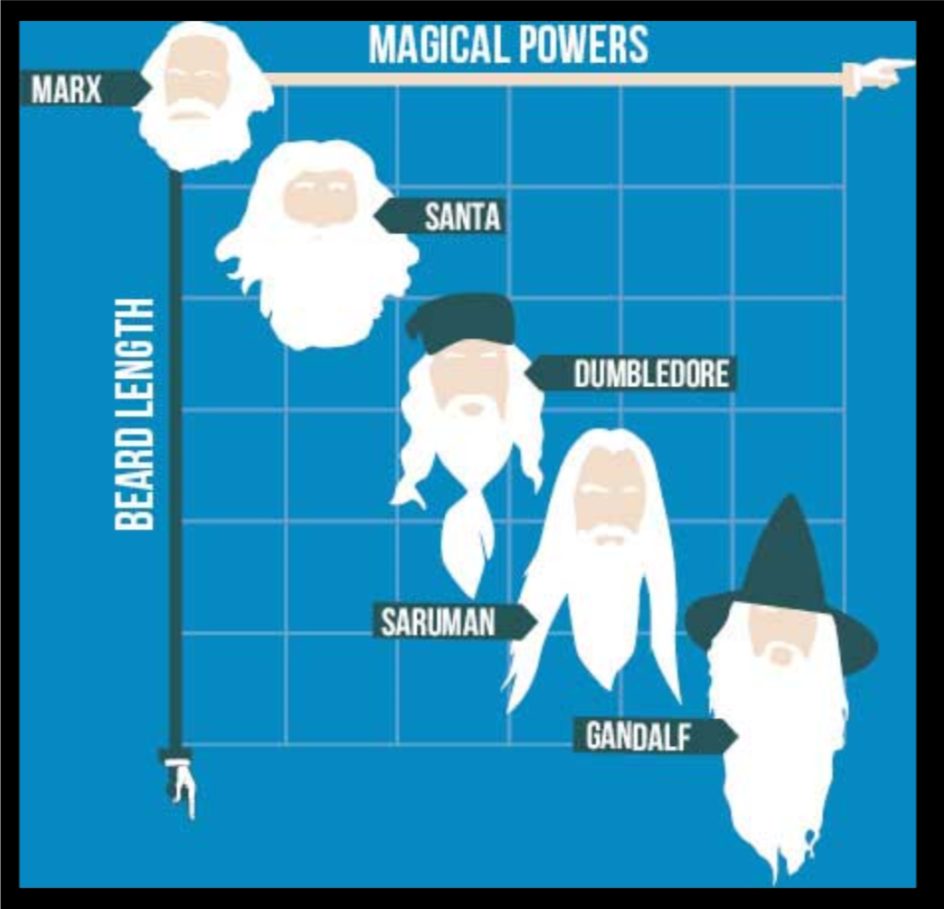 MAGICAL POWERS

BEARD LENGTH

MARX

SANTA

DUMBLEDORE

SARUMAN

GANDALF