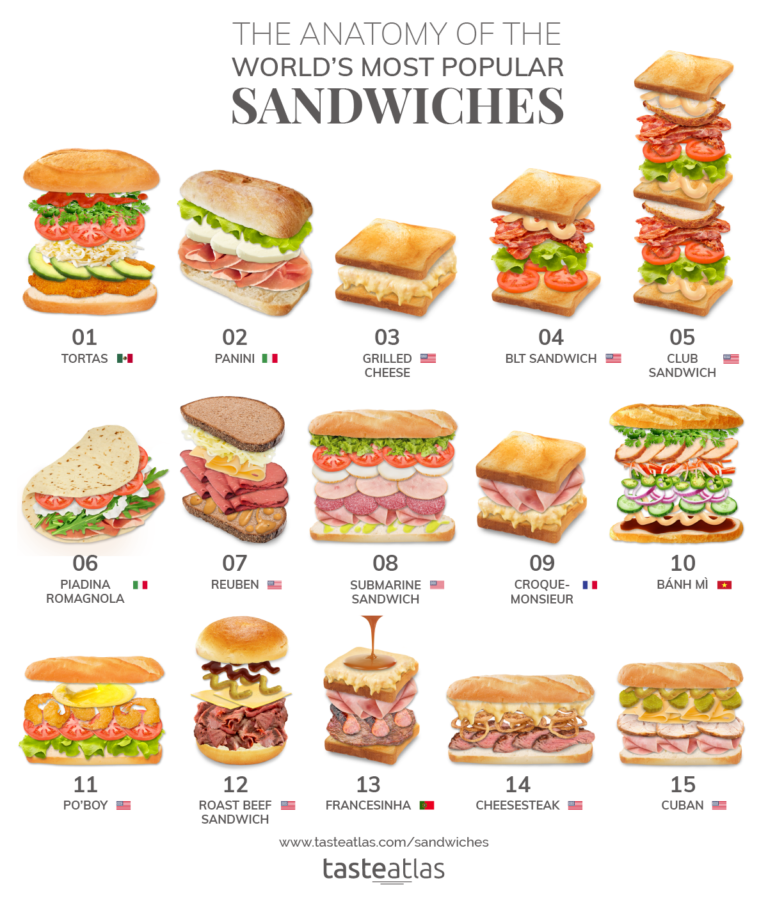 THE ANATOMY OF THE
WORLD'S MOST POPULAR
SANDWICHES

01
TORTAS

02
PANINI

03
GRILLED CHEESE

04
BLT SANDWICH

05
CLUB SANDWICH

06
PIADINA ROMAGNOLA

07
REUBEN

08
SUBMARINE SANDWICH

09
CROQUE-MONSIEUR

10
BÁNH MÌ

11
PO'BOY

12
ROAST BEEF SANDWICH

13
FRANCESINHA

14
CHEESESTEAK

15
CUBAN

www.tasteatlas.com/sandwiches
tasteatlas