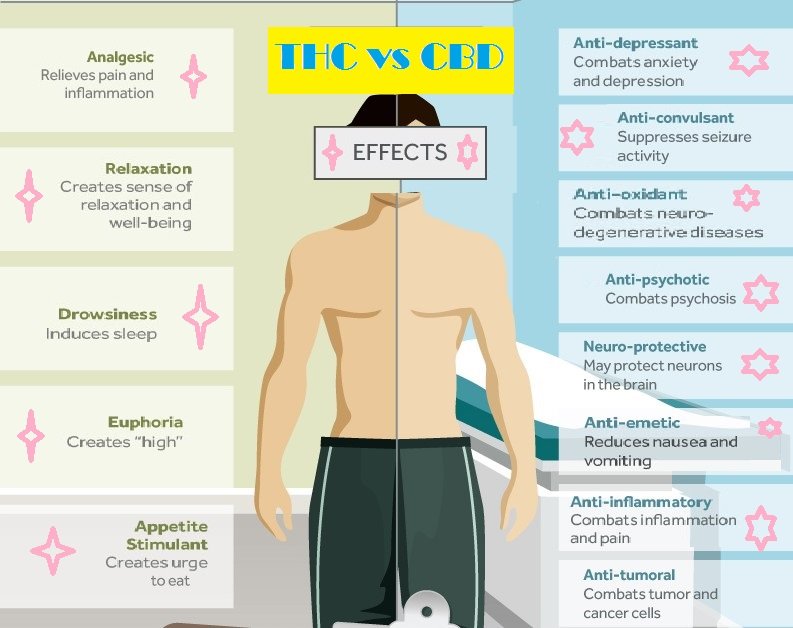 THC vs CBD

EFFECTS

Analgesic
Relieves pain and inflammation

Relaxation
Creates sense of relaxation and well-being

Drowsiness
Induces sleep

Euphoria
Creates "high"

Appetite Stimulant
Creates urge to eat

Anti-depressant
Combats anxiety and depression

Anti-convulsant
Suppresses seizure activity

Anti-oxidant
Combats neuro-degenerative diseases

Anti-psychotic
Combats psychosis

Neuro-protective
May protect neurons in the brain

Anti-emetic
Reduces nausea and vomiting

Anti-inflammatory
Combats inflammation and pain

Anti-tumoral
Combats tumor and cancer cells