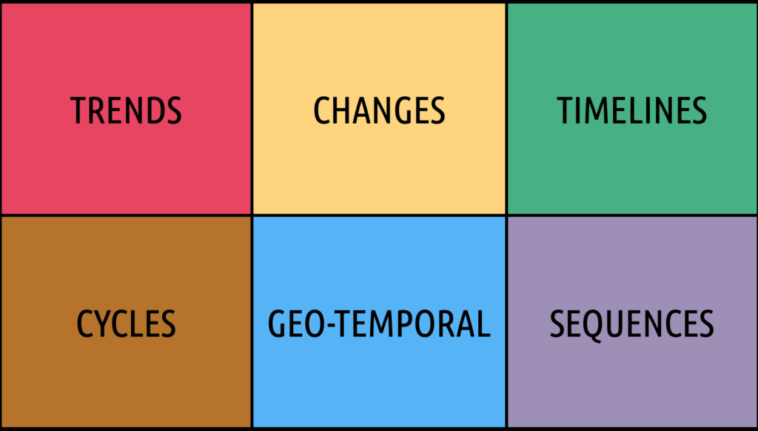 TRENDS

CHANGES

TIMELINES

CYCLES

GEO-TEMPORAL

SEQUENCES