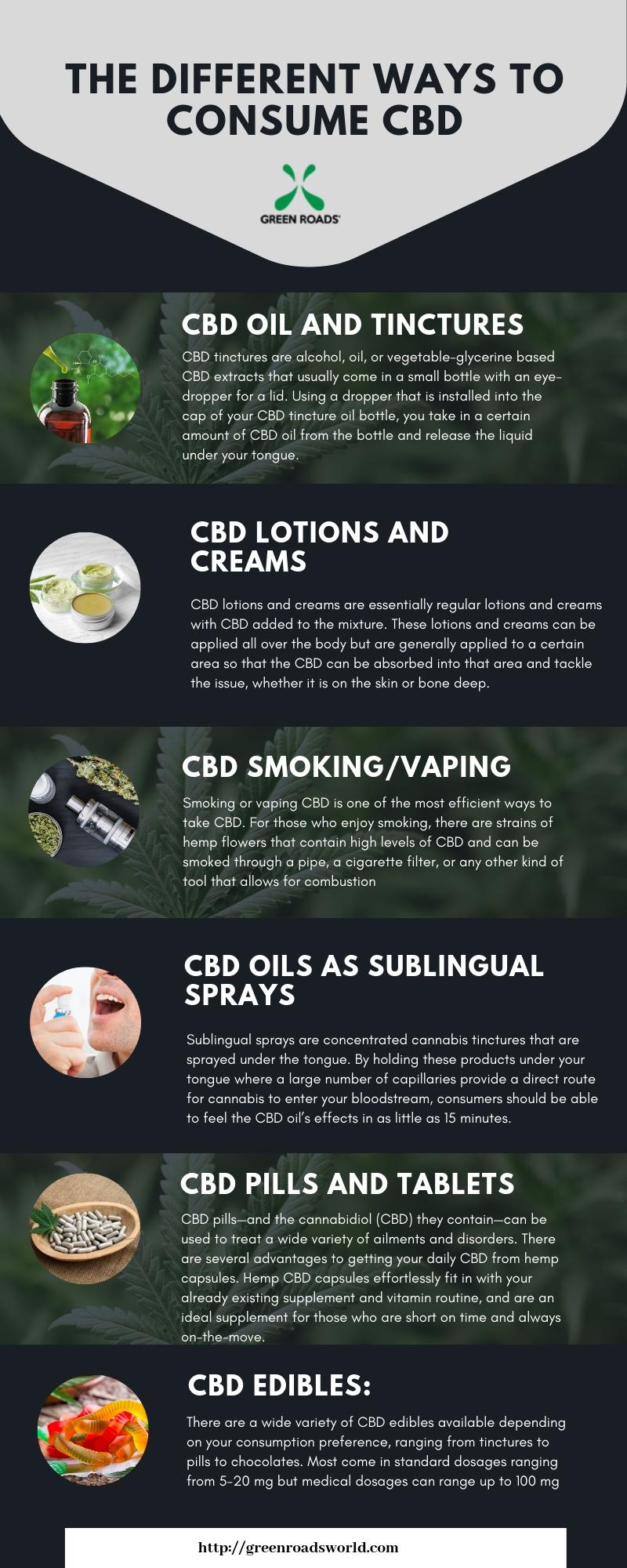 THE DIFFERENT WAYS TO CONSUME CBD

GREEN ROADS

CBD OIL AND TINCTURES

CBD tinctures are alcohol, oil, or vegetable-glycerine based CBD extracts that usually come in a small bottle with an eye-dropper for a lid. Using a dropper that is installed into the cap of your CBD tincture oil bottle, you take in a certain amount of CBD oil from the bottle and release the liquid under your tongue.

CBD LOTIONS AND CREAMS

CBD lotions and creams are essentially regular lotions and creams with CBD added to the mixture. These lotions and creams can be applied all over the body but are generally applied to a certain area so that the CBD can be absorbed into that area and tackle the issue, whether it is on the skin or bone deep.

CBD SMOKING/VAPING

Smoking or vaping CBD is one of the most efficient ways to take CBD. For those who enjoy smoking, there are strains of hemp flowers that contain high levels of CBD and can be smoked through a pipe, a cigarette filter, or any other kind of tool that allows for combustion

CBD OILS AS SUBLINGUAL SPRAYS

Sublingual sprays are concentrated cannabis tinctures that are sprayed under the tongue. By holding these products under your tongue where a large number of capillaries provide a direct route for cannabis to enter your bloodstream, consumers should be able to feel the CBD oil's effects in as little as 15 minutes.

CBD PILLS AND TABLETS

CBD pills—and the cannabidiol (CBD) they contain—can be used to treat a wide variety of ailments and disorders. There are several advantages to getting your daily CBD from hemp capsules. Hemp CBD capsules effortlessly fit in with your already existing supplement and vitamin routine, and are an ideal supplement for those who are short on time and always on-the-move.

CBD EDIBLES:

There are a wide variety of CBD edibles available depending on your consumption preference, ranging from tinctures to pills to chocolates. Most come in standard dosages ranging from 5-20 mg but medical dosages can range up to 100 mg

http://greenroadsworld.com