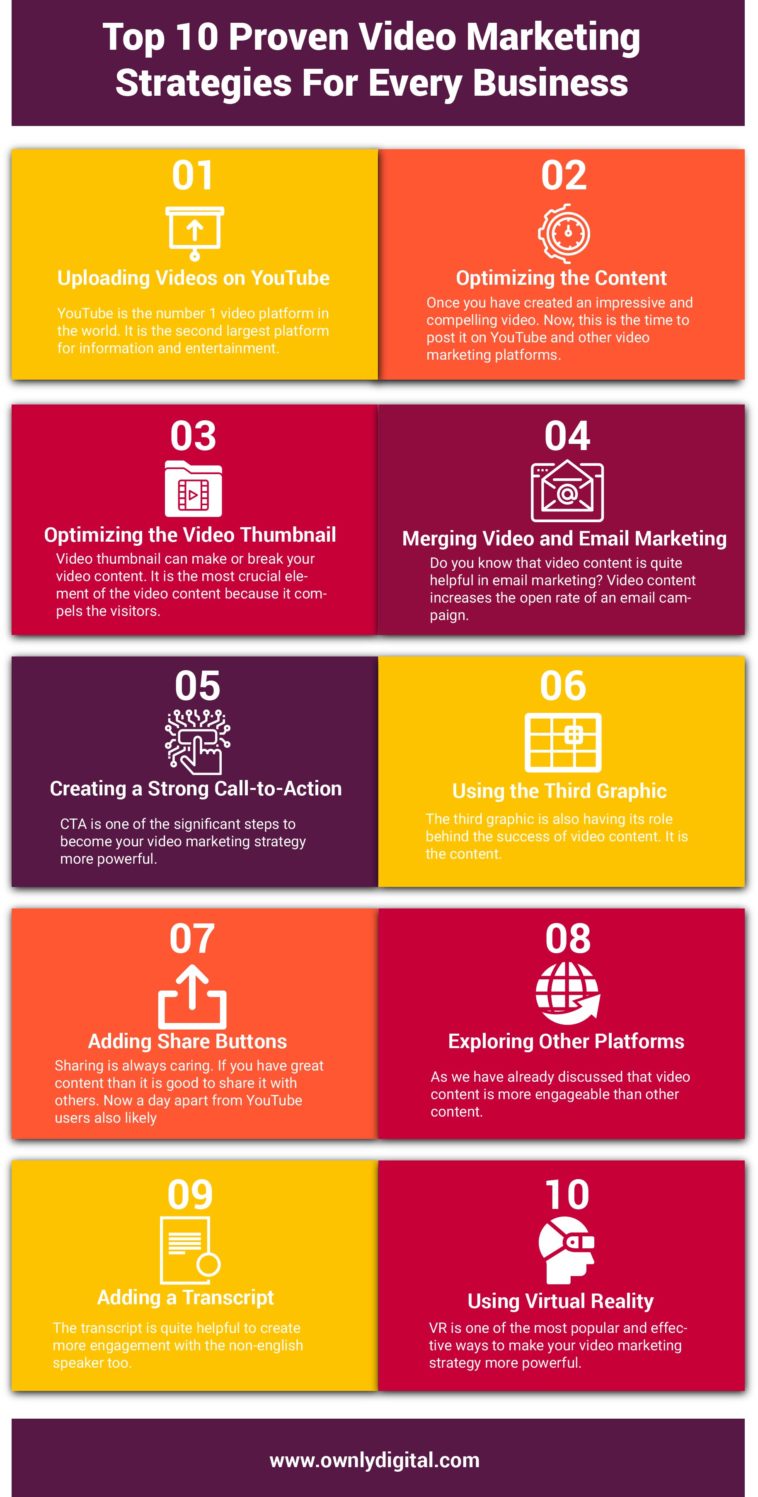 Top 10 Proven Video Marketing Strategies For Every Business

01

Uploading Videos on YouTube

YouTube is the number 1 video platform in the world. It is the second largest platform for information and entertainment.

02

Optimizing the Content

Once you have created an impressive and compelling video. Now, this is the time to post it on YouTube and other video marketing platforms.

03

Optimizing the Video Thumbnail

Video thumbnail can make or break your video content. It is the most crucial element of the video content because it compels the visitors.

04

Merging Video and Email Marketing

Do you know that video content is quite helpful in email marketing? Video content increases the open rate of an email campaign.

05

Creating a Strong Call-to-Action

CTA is one of the significant steps to become your video marketing strategy more powerful.

06

Using the Third Graphic

The third graphic is also having its role behind the success of video content. It is the content.

07

Adding Share Buttons

Sharing is always caring. If you have great content than it is good to share it with others. Now a day apart from YouTube users also likely

08

Exploring Other Platforms

As we have already discussed that video content is more engageable than other content.

09

Adding a Transcript

The transcript is quite helpful to create more engagement with the non-english speaker too.

10

Using Virtual Reality

VR is one of the most popular and effective ways to make your video marketing strategy more powerful.

www.ownlydigital.com