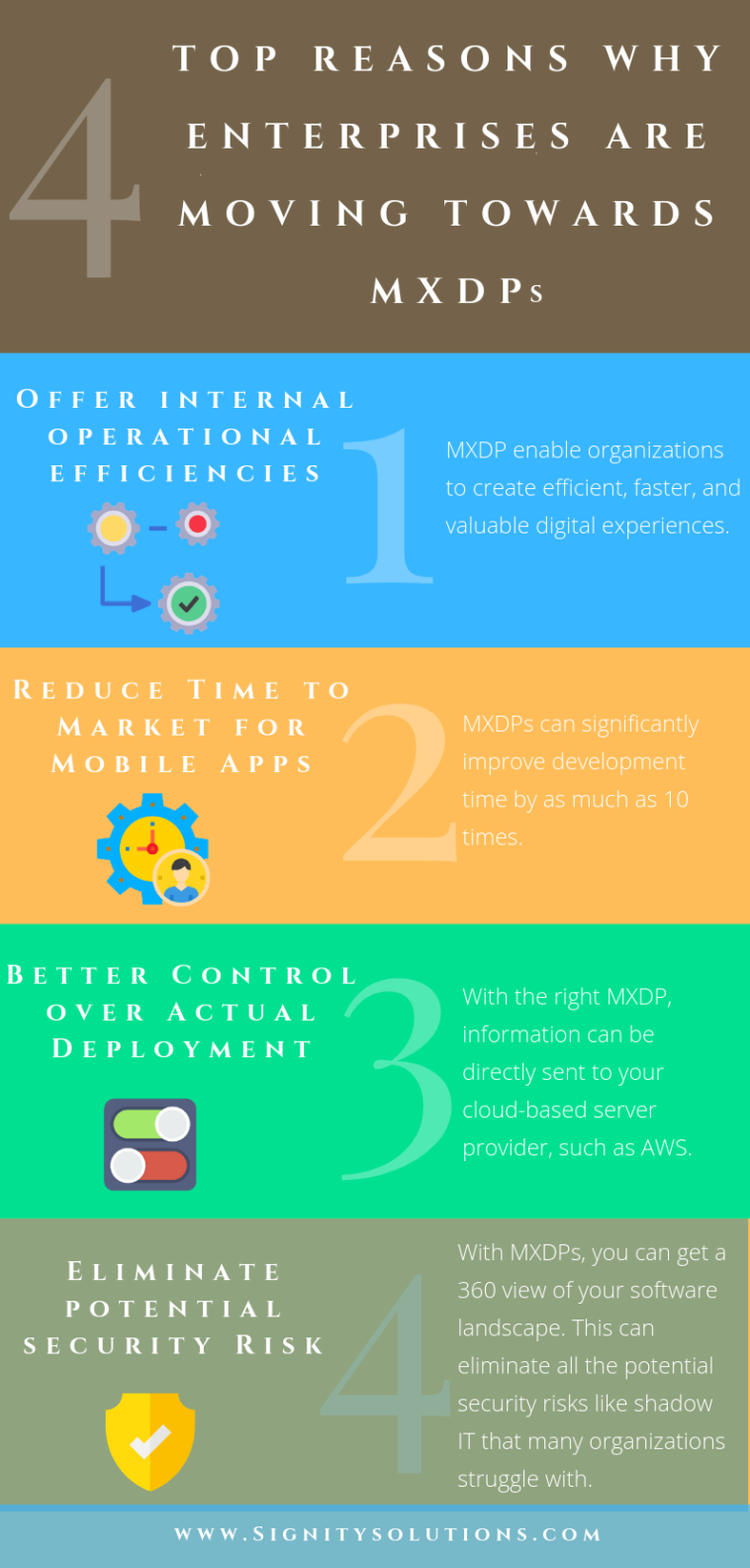 4

TOP REASONS WHY ENTERPRISES ARE MOVING TOWARDS MXDPs

OFFER INTERNAL OPERATIONAL EFFICIENCIES

1

MXDP enable organizations to create efficient, faster, and valuable digital experiences.

REDUCE TIME TO MARKET FOR MOBILE APPS

2

MXDPs can significantly improve development time by as much as 10 times.

BETTER CONTROL OVER ACTUAL DEPLOYMENT

3

With the right MXDP, information can be directly sent to your cloud-based server provider, such as AWS.

ELIMINATE POTENTIAL SECURITY RISK

4

With MXDPs, you can get a 360 view of your software landscape. This can eliminate all the potential security risks like shadow IT that many organizations struggle with.

WWW.SIGNITYSOLUTIONS.COM