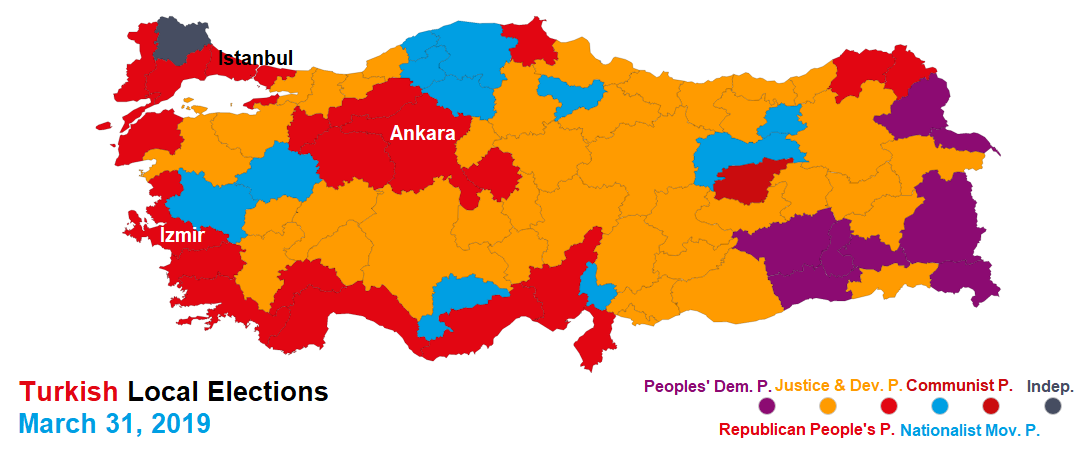 Istanbul
Ankara
İzmir

Turkish Local Elections
March 31, 2019

Peoples' Dem. P. Justice & Dev. P. Communist P. Indep.
Republican People's P. Nationalist Mov. P.