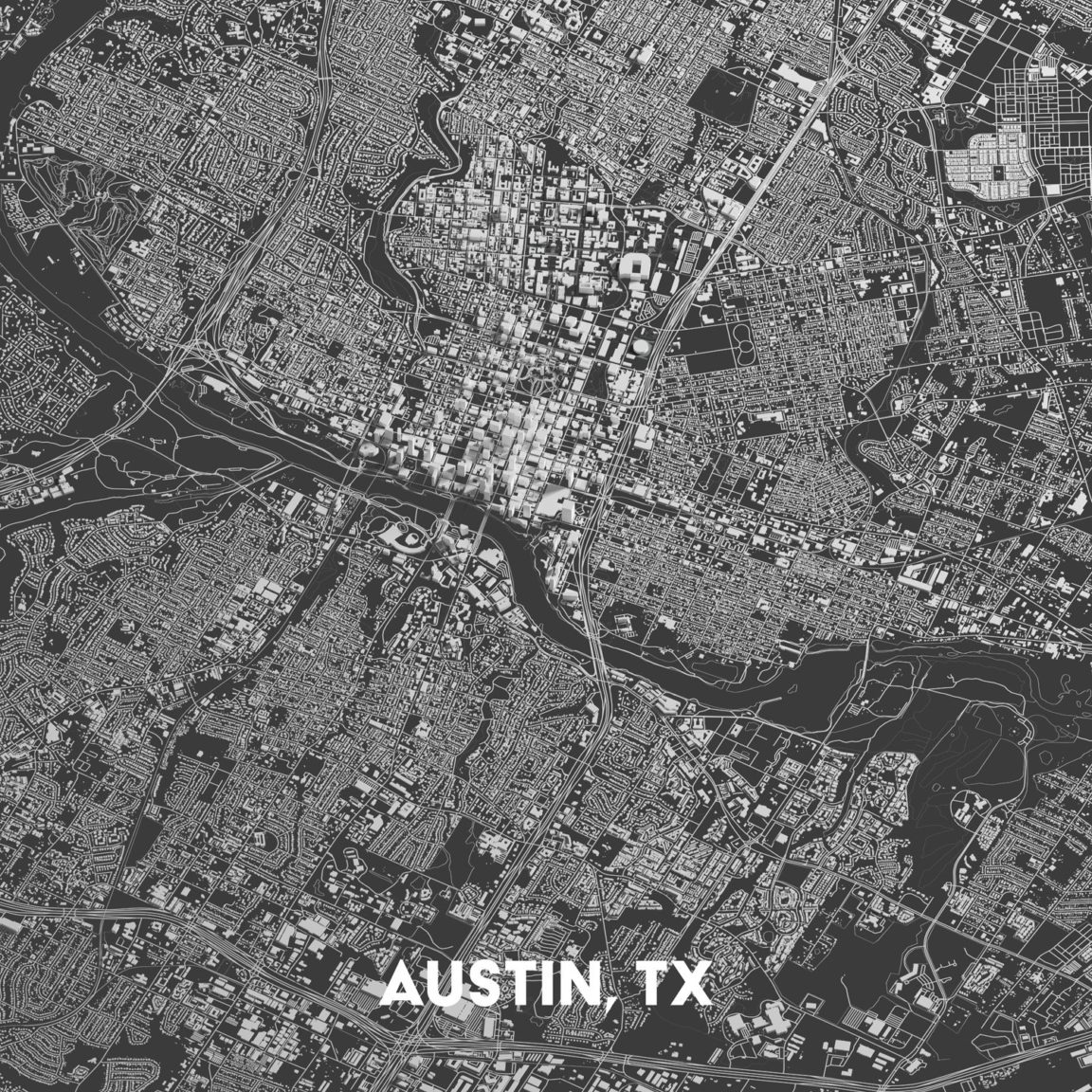 AUSTIN, TX