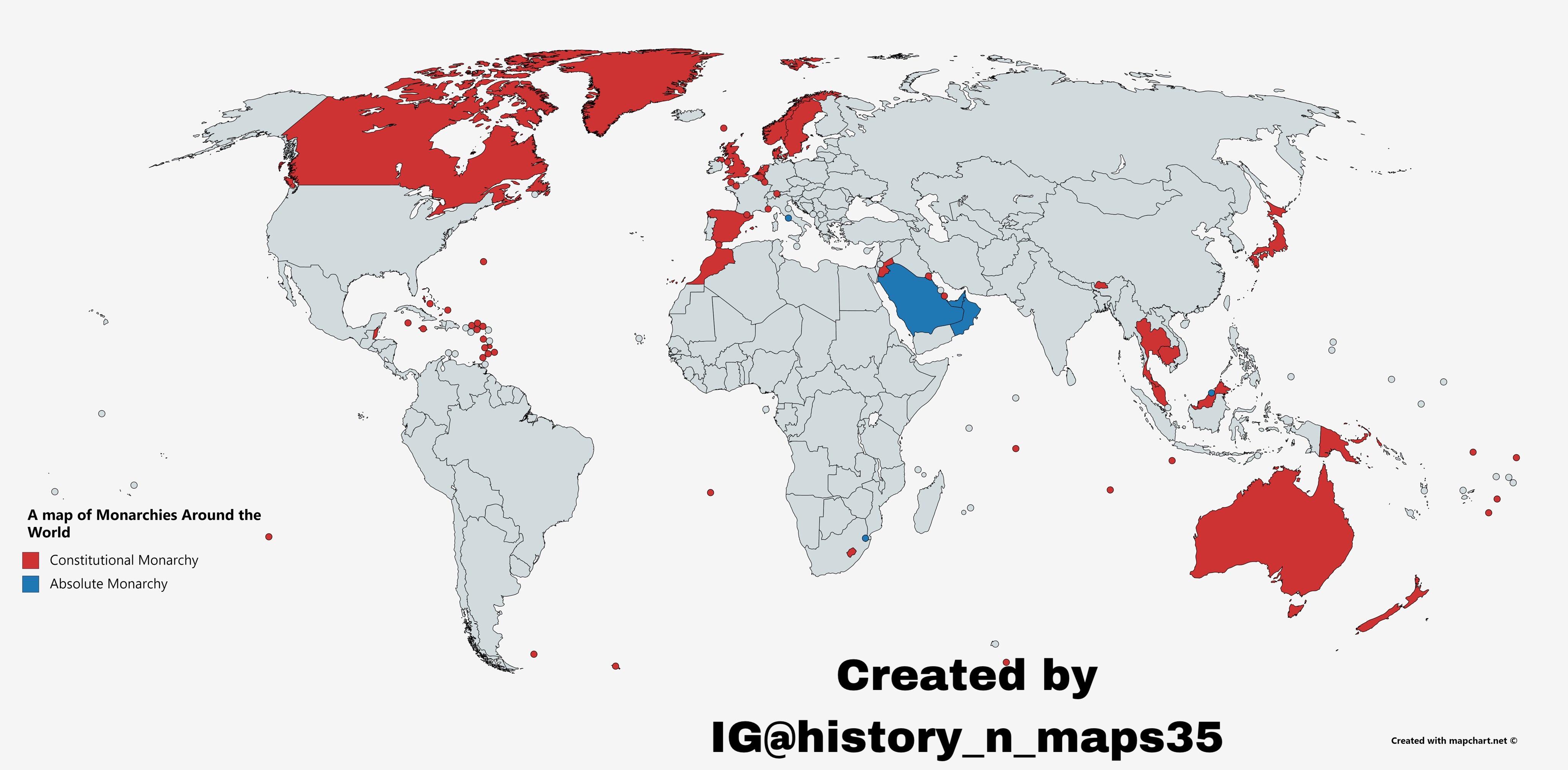 A map of Monarchies Around the World

Constitutional Monarchy

Absolute Monarchy

Created by

IG@history_n_maps35

Created with mapchart.net ©