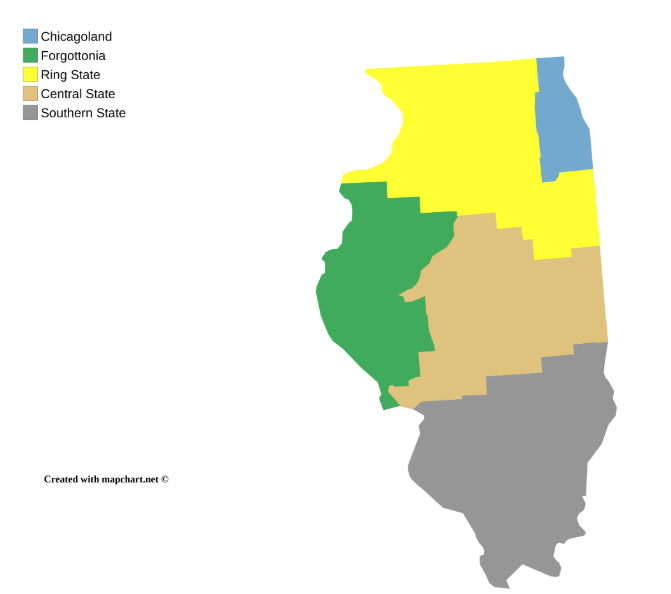 Chicagoland
Forgottonia
Ring State
Central State
Southern State

Created with mapchart.net ©