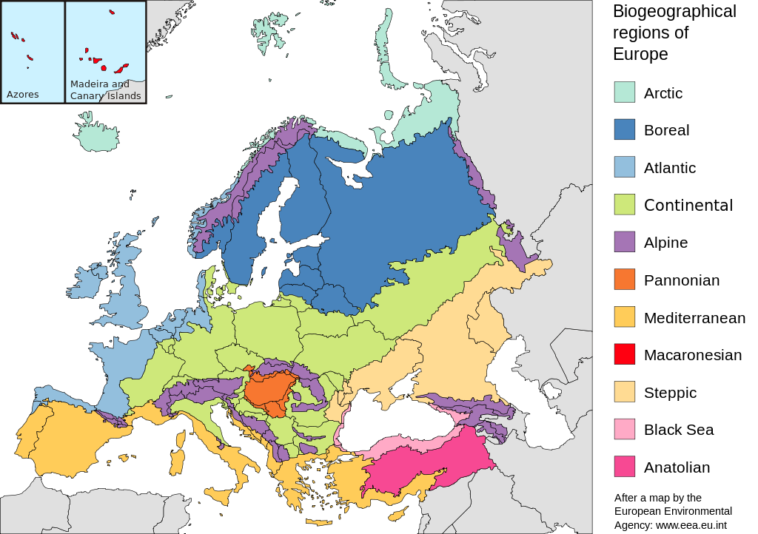 Azores

Madeira and Canary Islands

Biogeographical regions of Europe

Arctic
Boreal
Atlantic
Continental
Alpine
Pannonian
Mediterranean
Macaronesian
Steppic
Black Sea
Anatolian

After a map by the European Environmental Agency: www.eea.eu.int