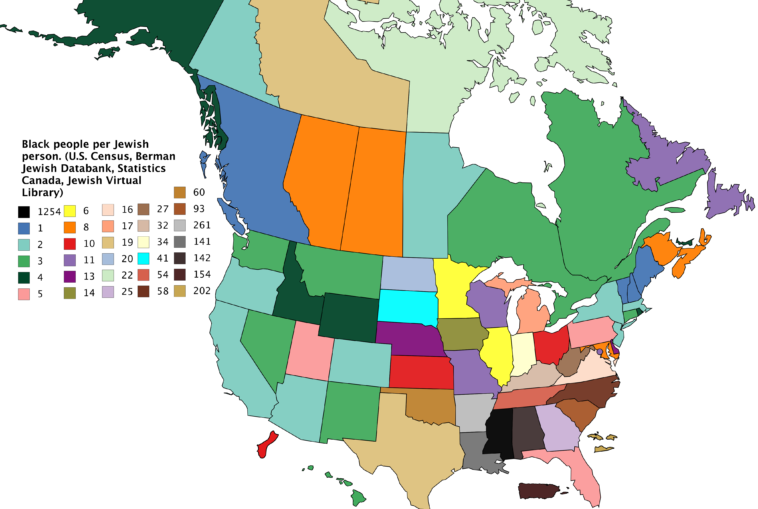 Black people per Jewish person. (U.S. Census, Berman Jewish Databank, Statistics Canada, Jewish Virtual Library)

1254
1
2
3
4
5

6
8
10
11
13
14

16
17
19
20
22
25

27
32
34
41
54
58

60
93
261
141
142
154
202