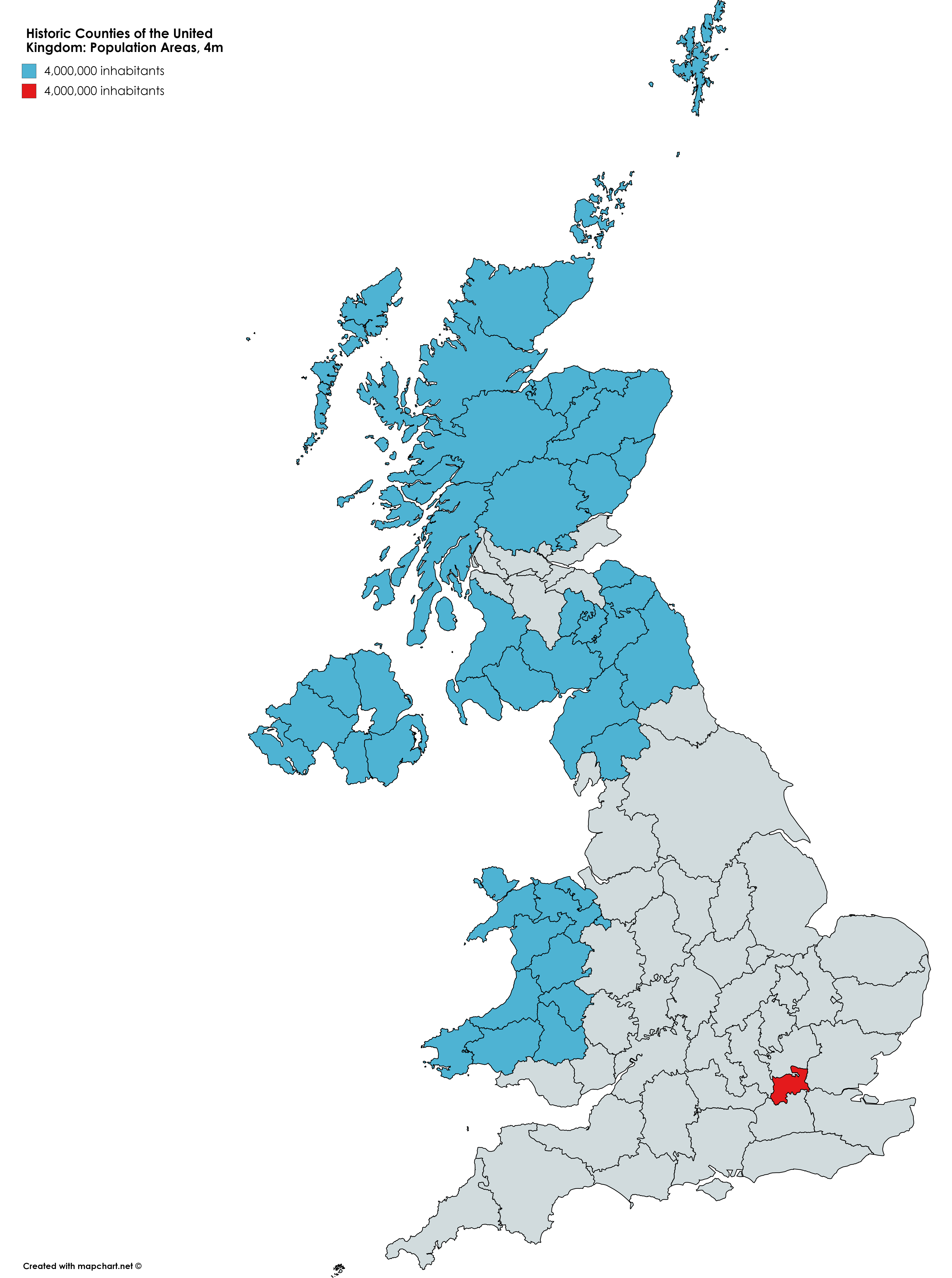 Historic Counties of the United Kingdom: Population Areas, 4m

4,000,000 inhabitants
4,000,000 inhabitants

Created with mapchart.net ©