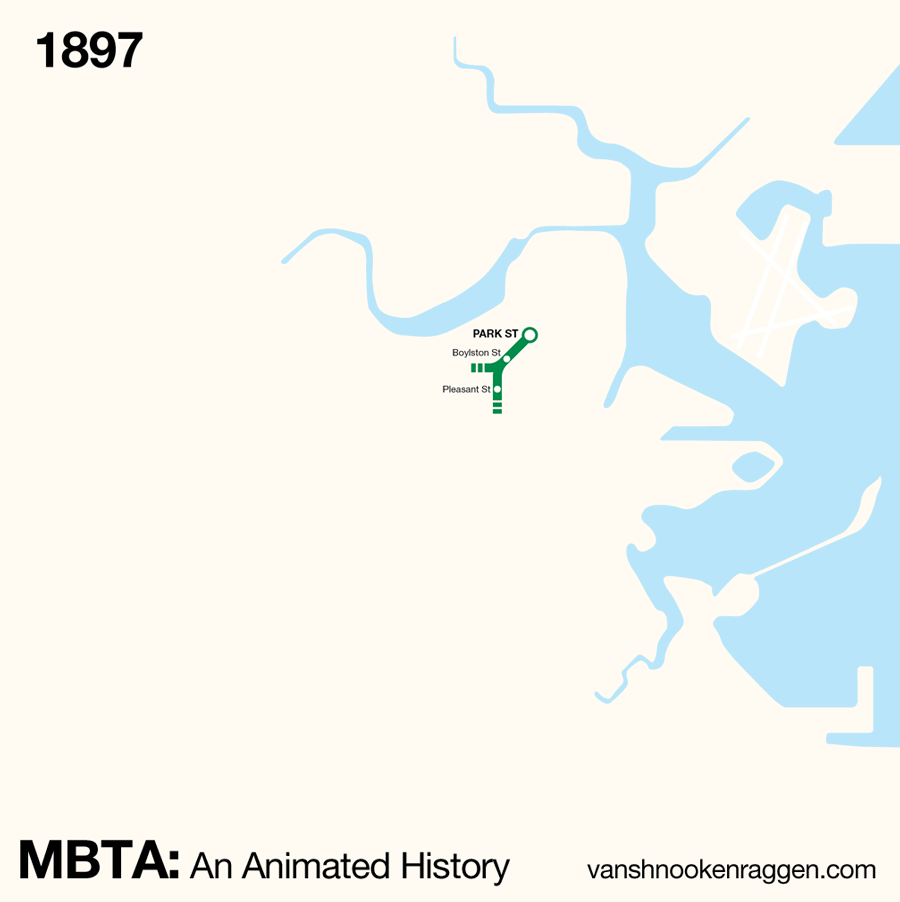 1897

PARK ST

Boylston St

Pleasant St

MBTA: An Animated History

vanshnookenraggen.com