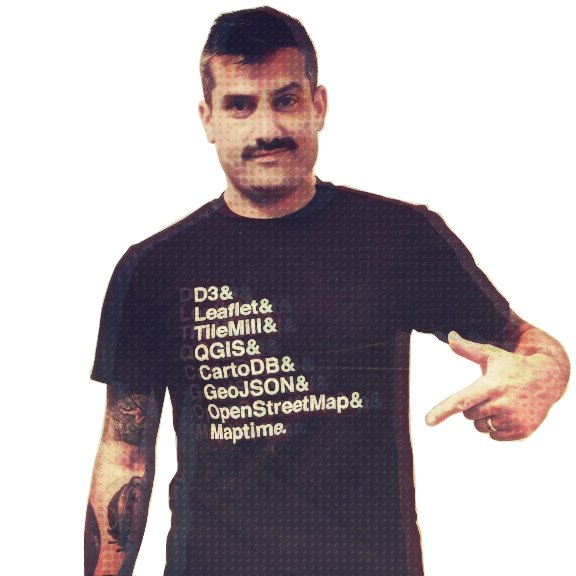 D3&
Leaflet&
TileMill&
QGIS&
CartoDB&
GeoJSON&
OpenStreetMap&
Maptime.