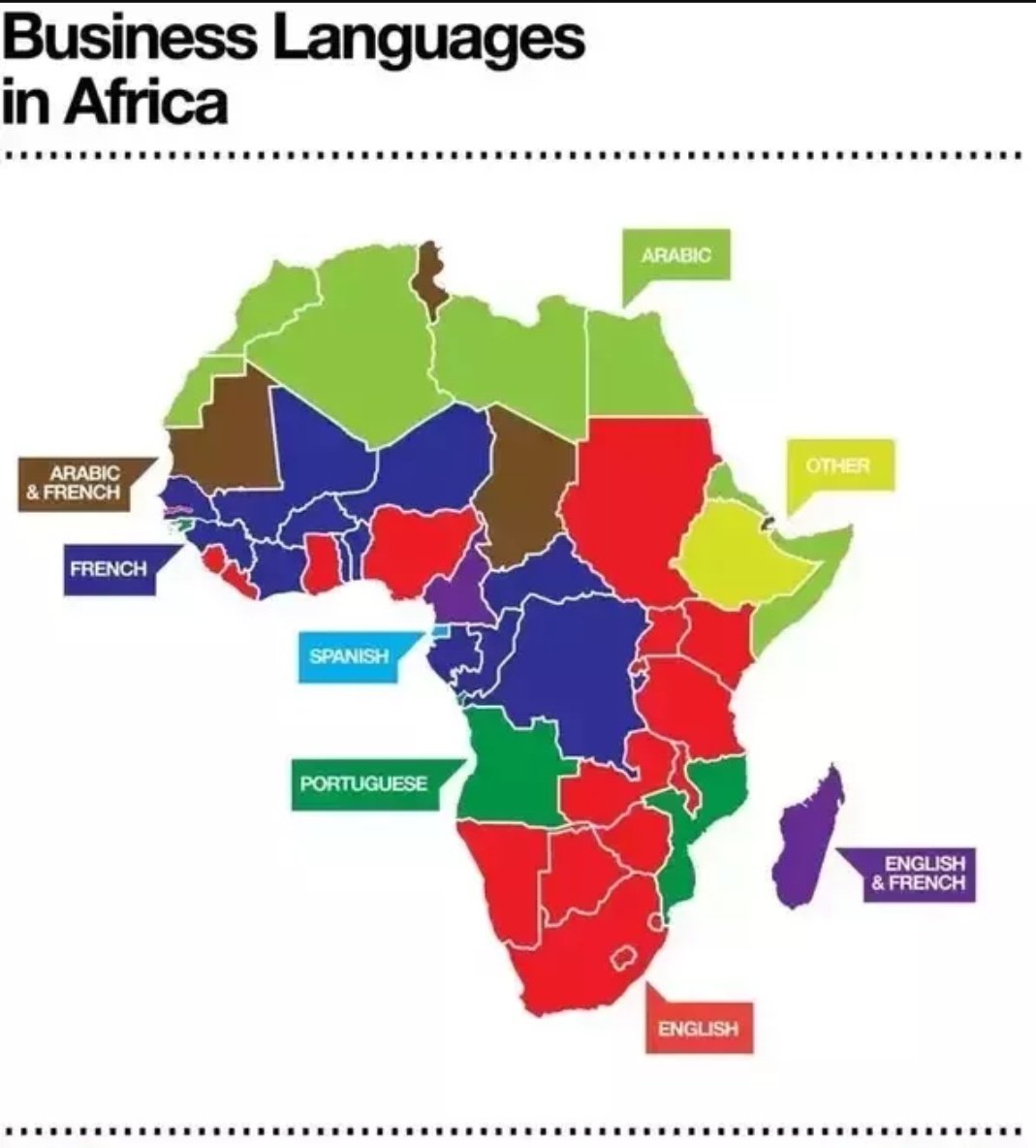 Business Languages in Africa

ARABIC

ARABIC & FRENCH

OTHER

FRENCH

SPANISH

PORTUGUESE

ENGLISH & FRENCH

ENGLISH