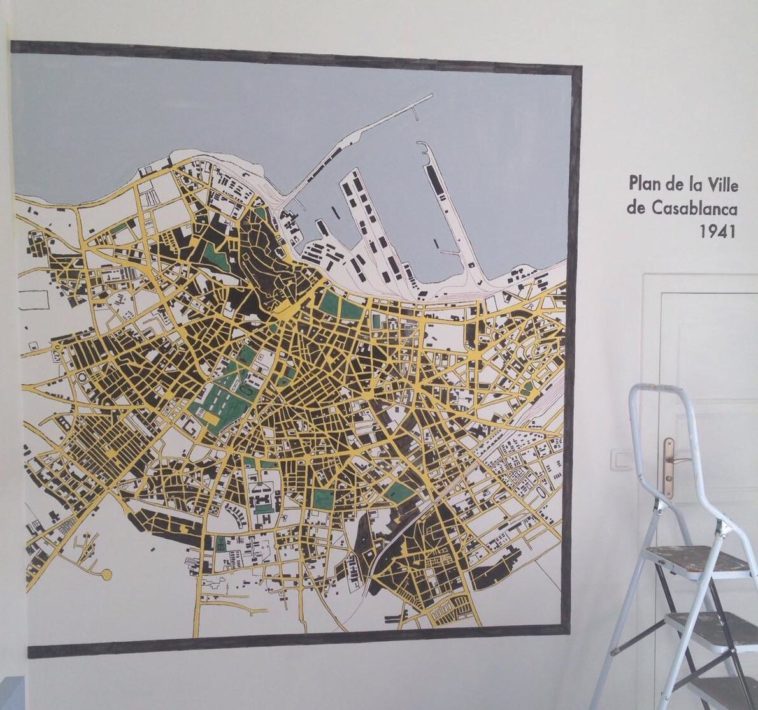 Plan de la Ville
de Casablanca
1941