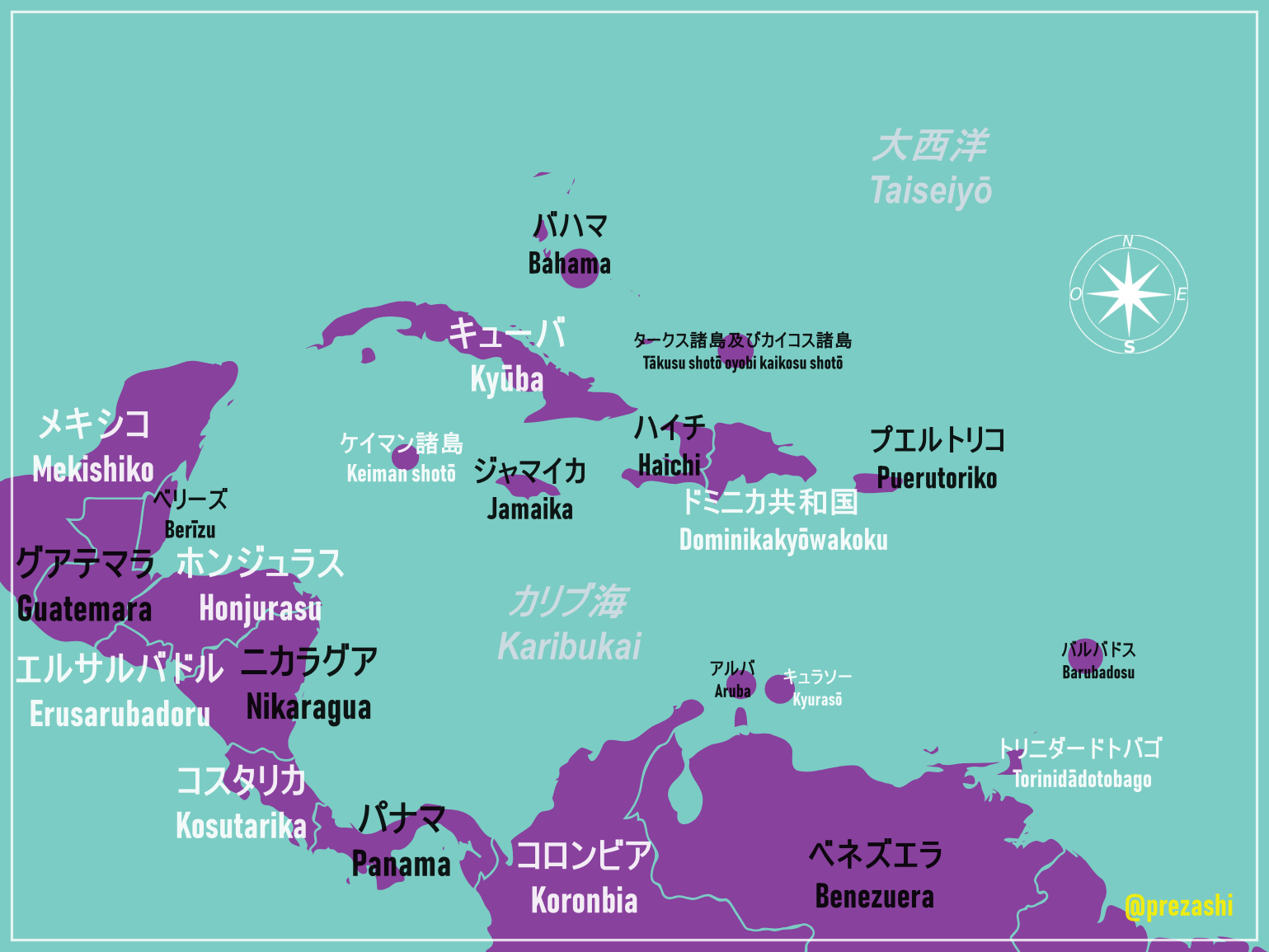 大西洋
Taiseiyō

N
O
E
S

バハマ
Bahama

キューバ
Kyūba

タークス諸島及びカイコス諸島
Tākusu shotō oyobi kaikosu shotō

メキシコ
Mekishiko

ケイマン諸島
Keiman shotō

ジャマイカ
Jamaika

ハイチ
Haichi

プエルトリコ
Puerutoriko

ドミニカ共和国
Dominikakyōwakoku

ベリーズ
Berīzu

グアテマラ
Guatemara

ホンジュラス
Honjurasu

カリブ海
Karibukai

エルサルバドル
Erusarubadoru

ニカラグア
Nikaragua

アルバ
Aruba

キュラソー
Kyurasō

バルバドス
Barubadosu

トリニダードトバゴ
Torinidādotobago

コスタリカ
Kosutarika

パナマ
Panama

コロンビア
Koronbia

ベネズエラ
Benezuera

@prezashi