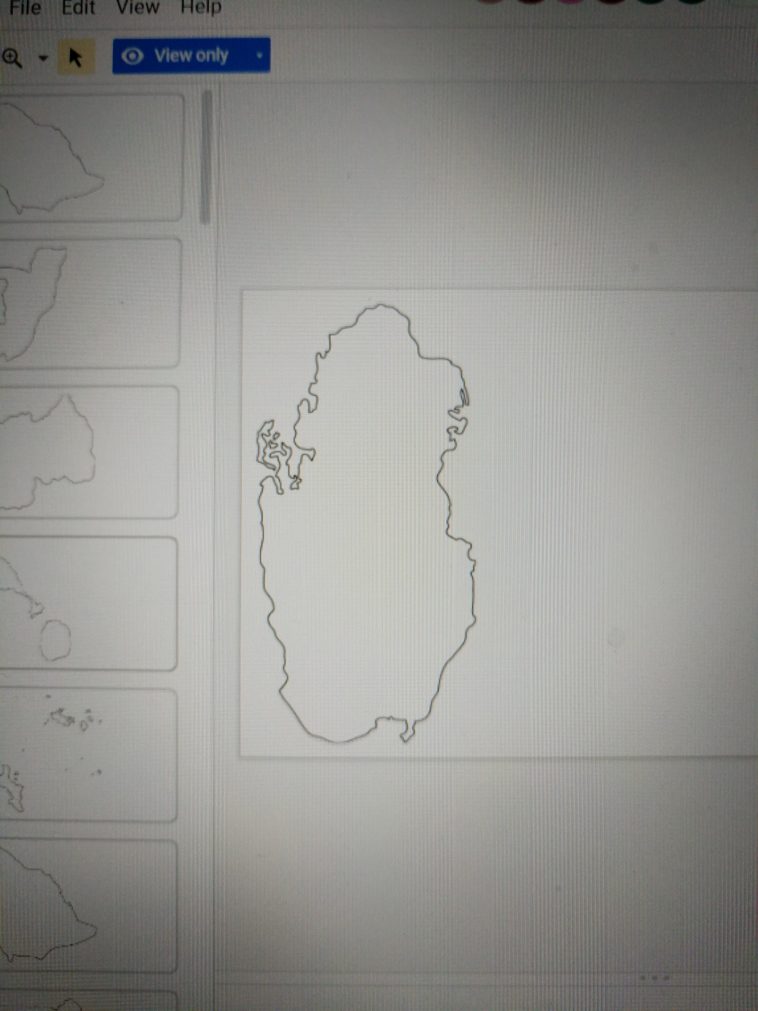 File Edit View Help

View only