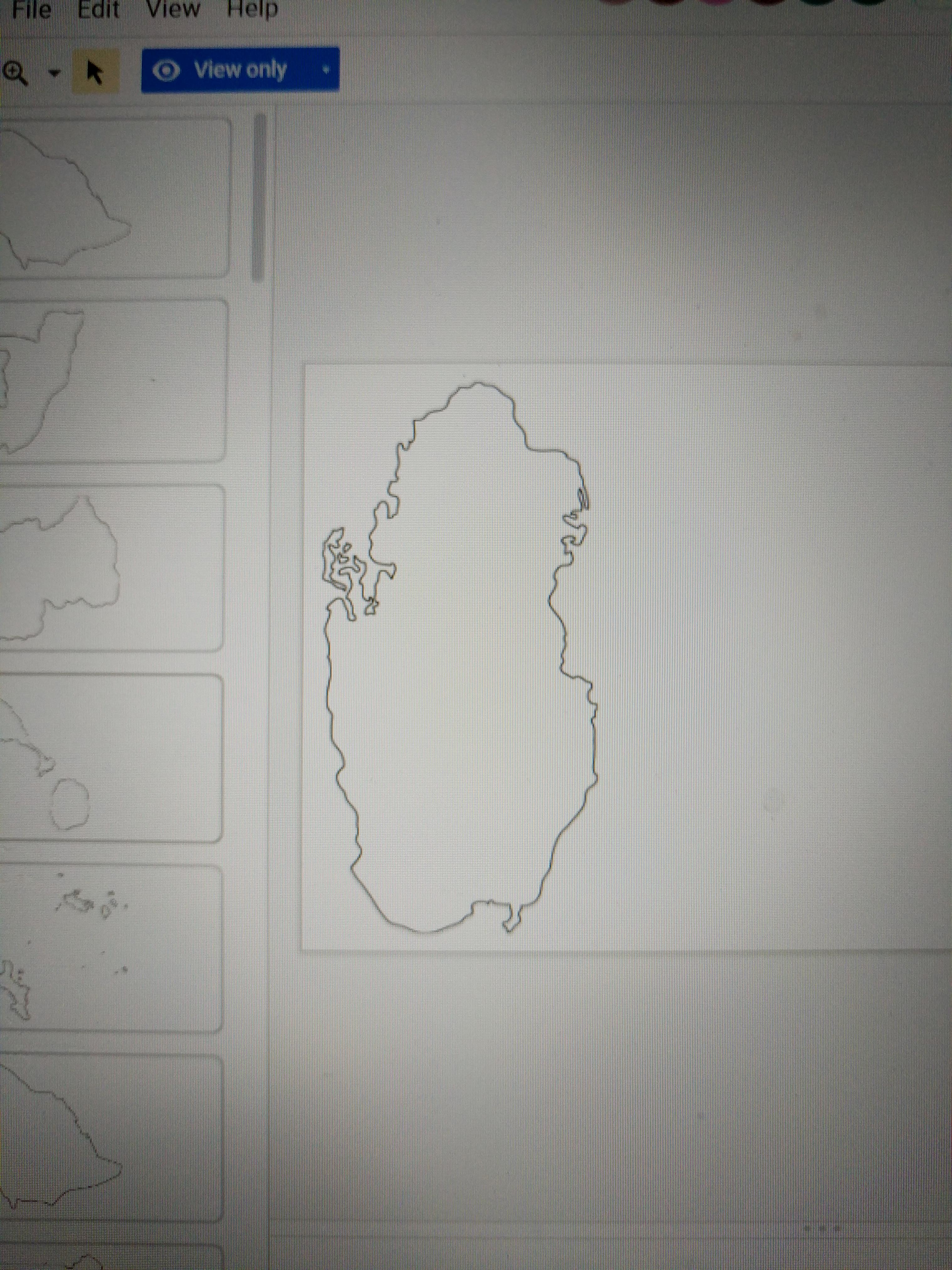 File Edit View Help

View only