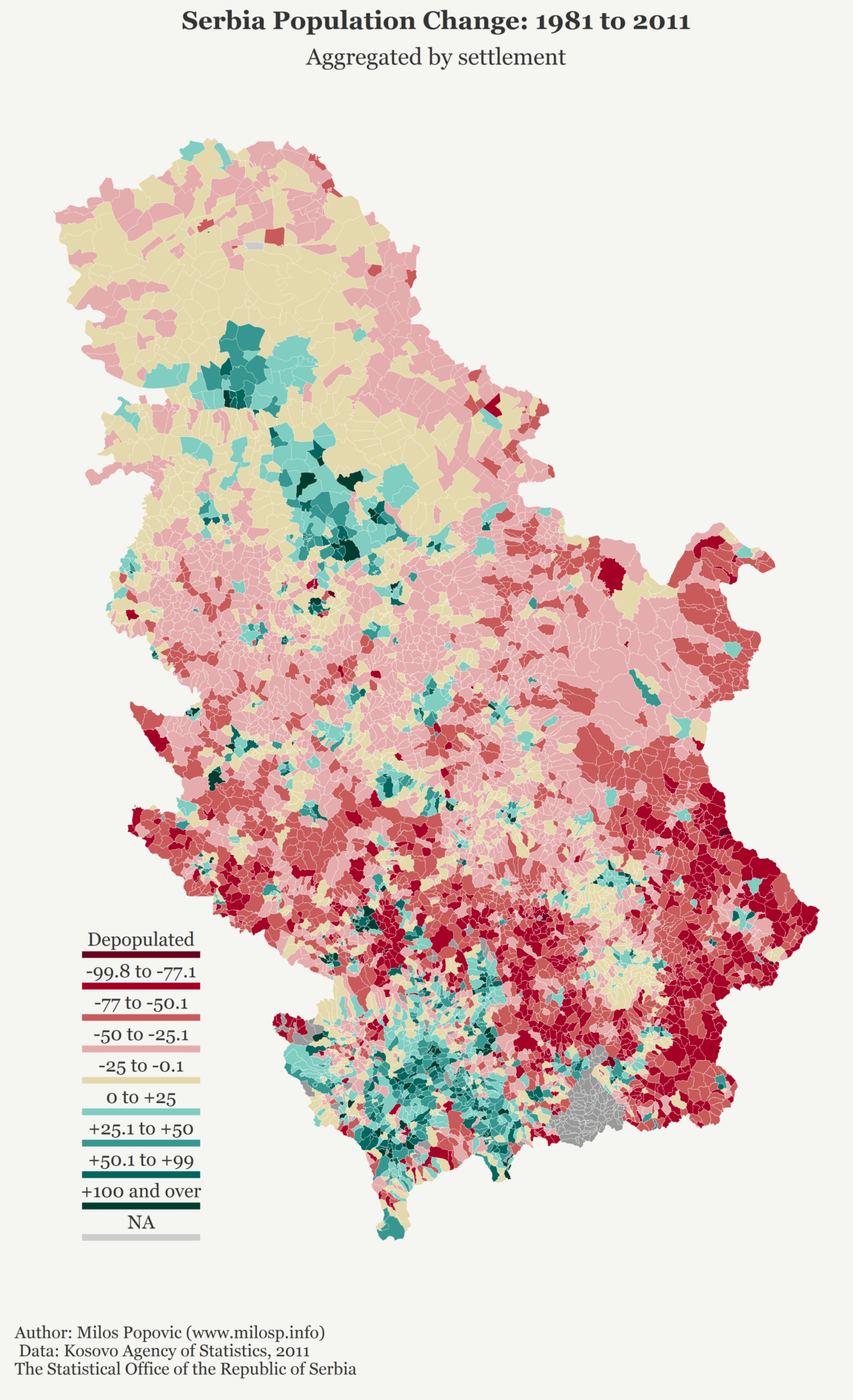 Serbia Population Change: 1981 to 2011
Aggregated by settlement

Depopulated
-99.8 to -77.1
-77 to -50.1
-50 to -25.1
-25 to -0.1
0 to +25
+25.1 to +50
+50.1 to +99
+100 and over
NA

Author: Milos Popovic (www.milosp.info)
Data: Kosovo Agency of Statistics, 2011
The Statistical Office of the Republic of Serbia