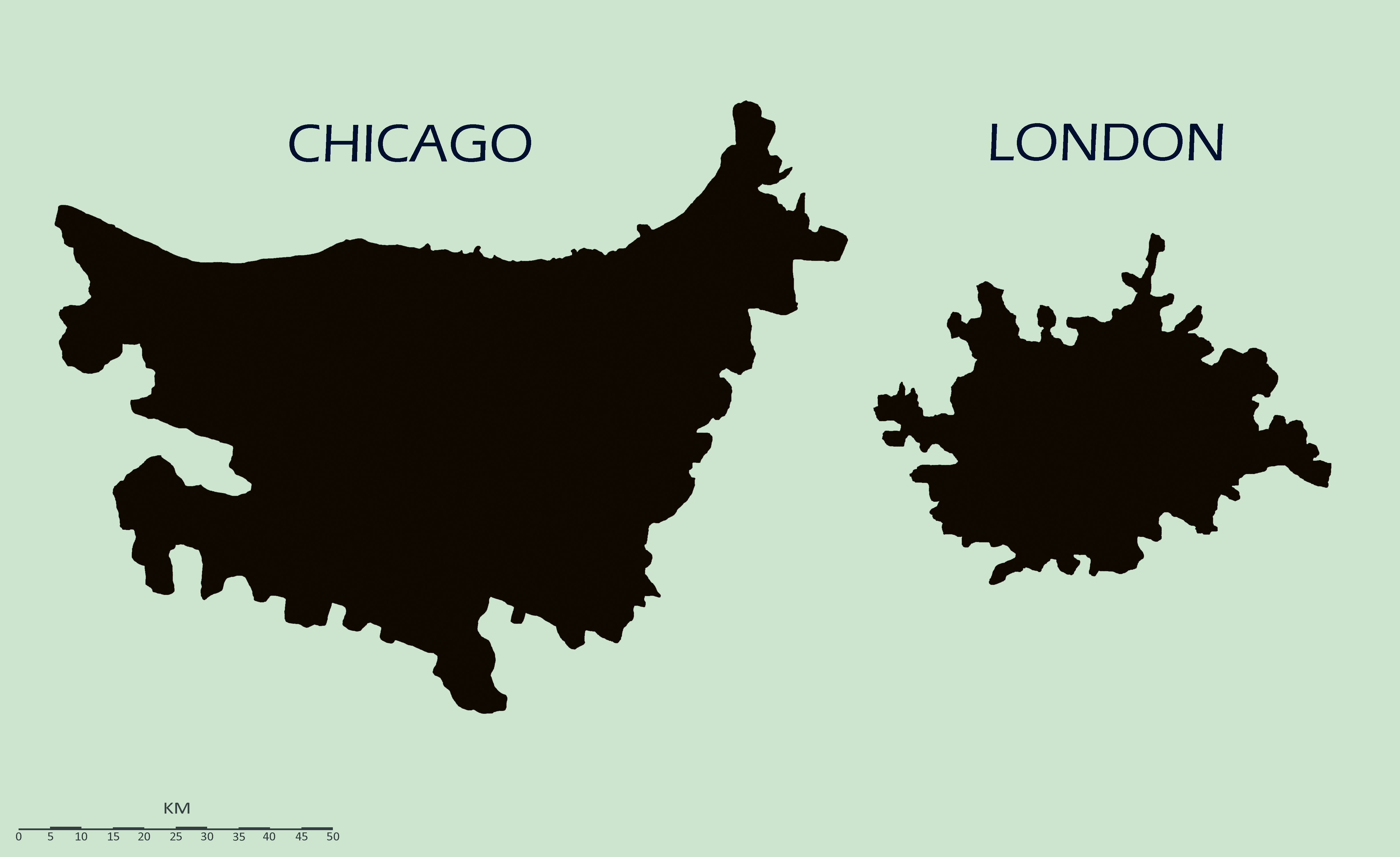 CHICAGO

LONDON

KM

0 5 10 15 20 25 30 35 40 45 50